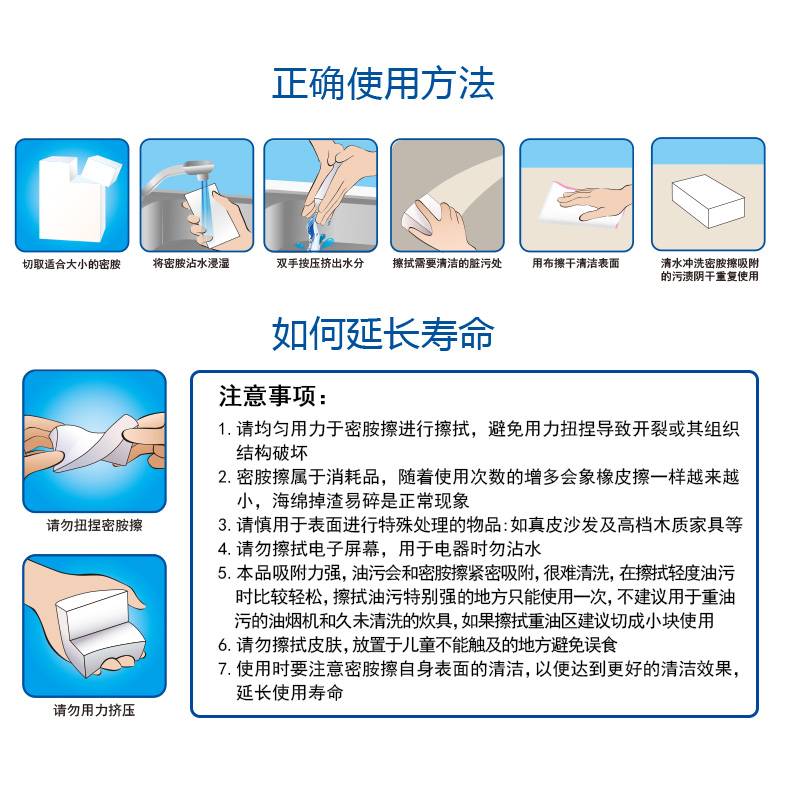 正确使用方法

切取适合大小的密胺

将密胺沾水浸湿

双手按压挤出水分

擦拭需要清洁的脏污处

用布擦干清洁表面

清水冲洗密胺擦吸附的污渍阴干重复使用

如何延长寿命

请勿扭捏密胺擦

请勿用力挤压

注意事项：

1. 请均匀用力于密胺擦进行擦拭，避免用力扭捏导致开裂或其组织结构破坏
2. 密胺擦属于消耗品，随着使用次数的增多会象橡皮擦一样越来越小，海绵掉渣易碎是正常现象
3. 请慎用于表面进行特殊处理的物品：如真皮沙发及高档木质家具等
4. 请勿擦拭电子屏幕，用于电器时勿沾水
5. 本品吸附力强，油污会和密胺擦紧密吸附，很难清洗，在擦拭轻度油污时比较轻松，擦拭油污特别强的地方只能使用一次，不建议用于重油污的油烟机和久未清洗的炊具，如果擦拭重油区建议切成小块使用
6. 请勿擦拭皮肤，放置于儿童不能触及的地方避免误食
7. 使用时要注意密胺擦自身表面的清洁，以便达到更好的清洁效果，延长使用寿命