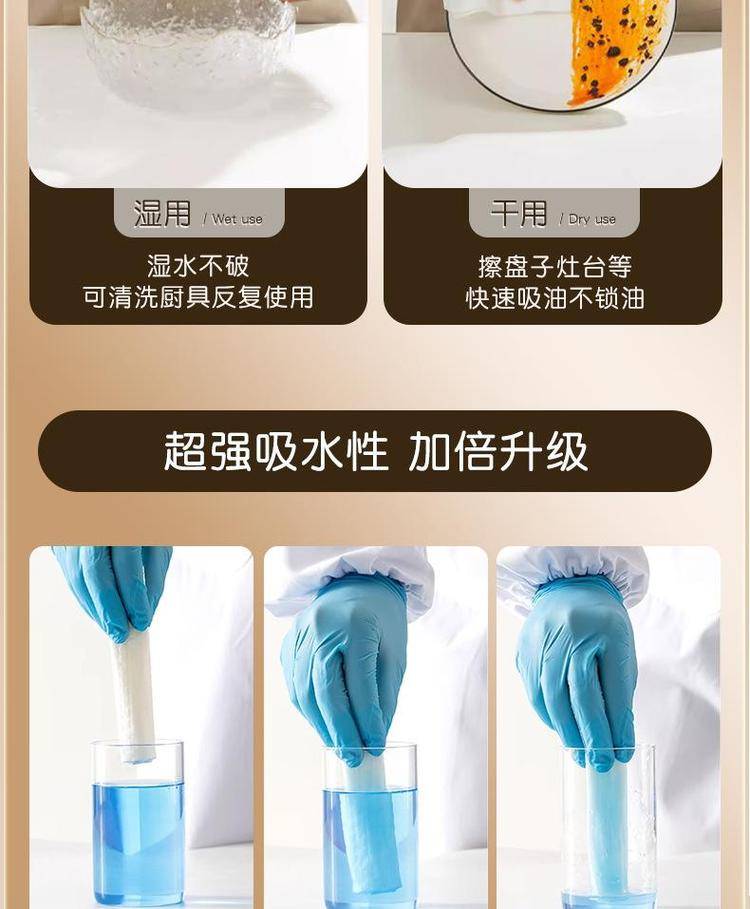 湿用 / Wet use

湿水不破
可清洗厨具反复使用

干用 / Dry use

擦盘子灶台等
快速吸油不锁油

超强吸水性 加倍升级