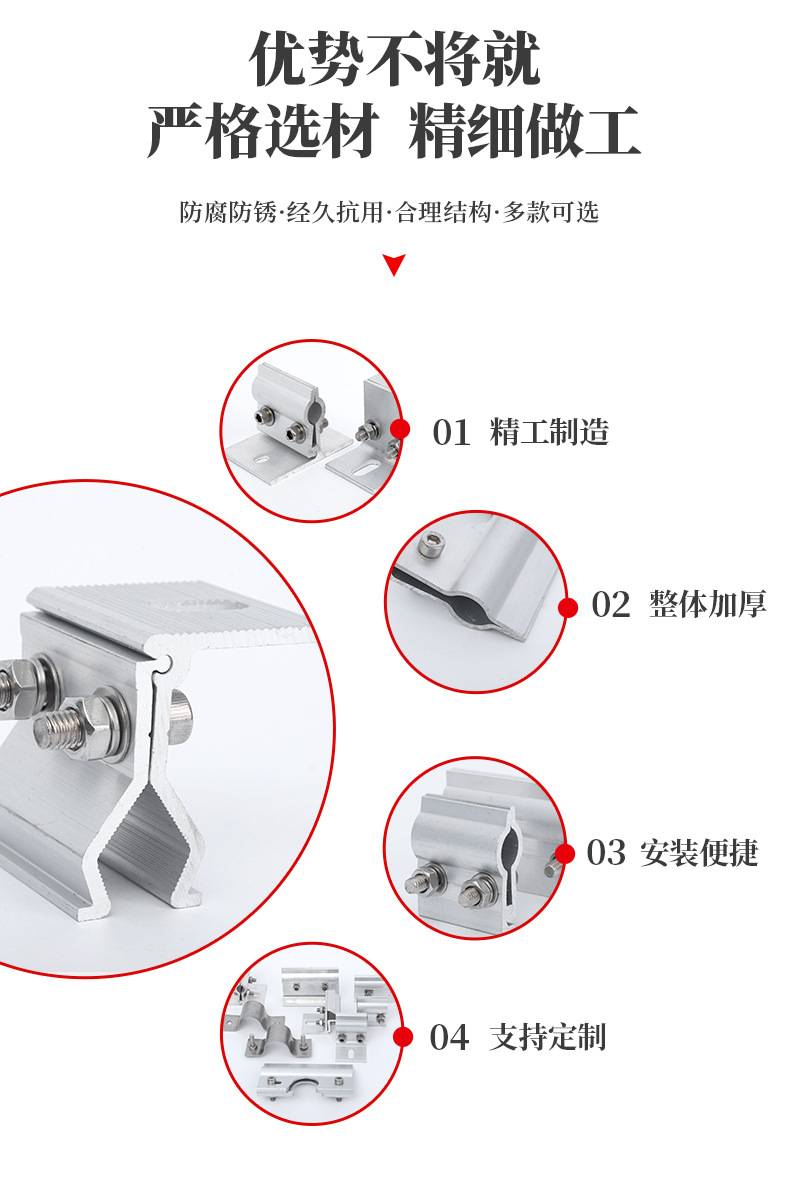 优势不将就
严格选材 精细做工

防腐防锈·经久抗用·合理结构·多款可选

01 精工制造

02 整体加厚

03 安装便捷

04 支持定制