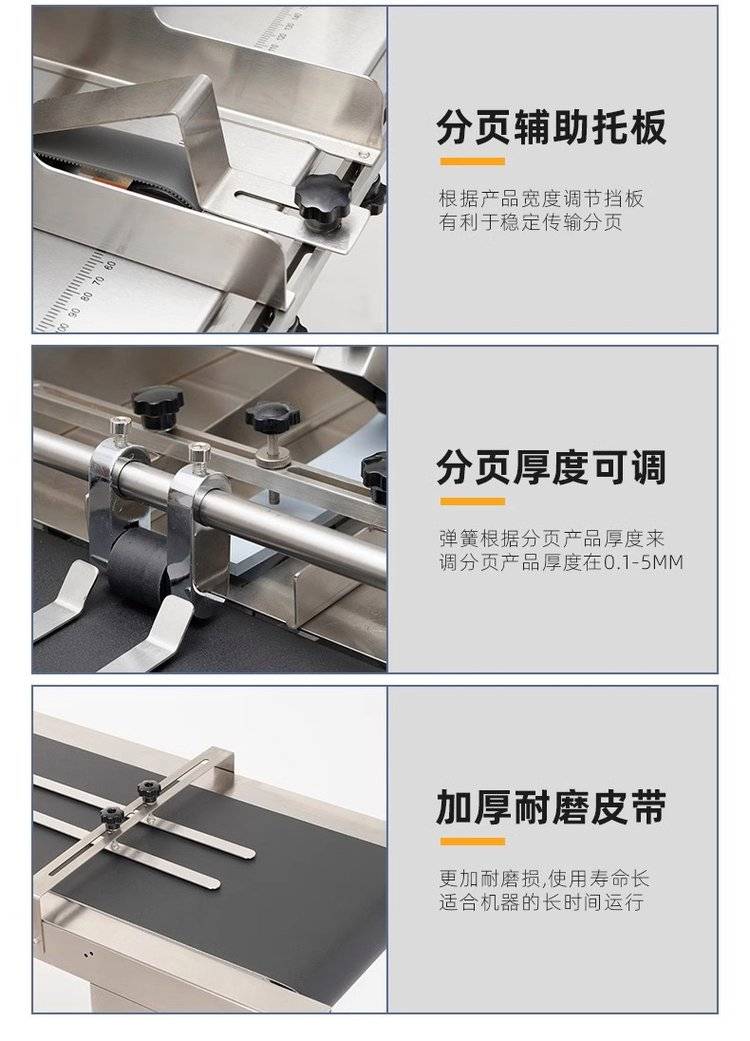 分页辅助托板

根据产品宽度调节挡板
有利于稳定传输分页

分页厚度可调

弹簧根据分页产品厚度来
调分页产品厚度在0.1-5MM

加厚耐磨皮带

更加耐磨损,使用寿命长
适合机器的长时间运行