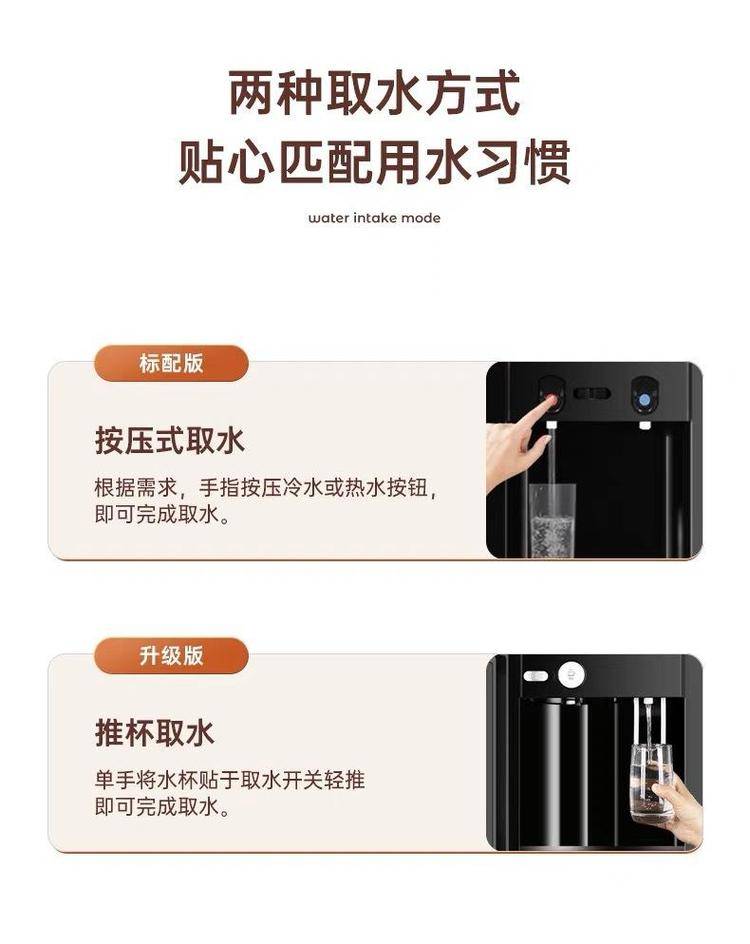 两种取水方式
贴心匹配用水习惯

water intake mode

标配版

按压式取水

根据需求，手指按压冷水或热水按钮，即可完成取水。

升级版

推杯取水

单手将水杯贴于取水开关轻推即可完成取水。