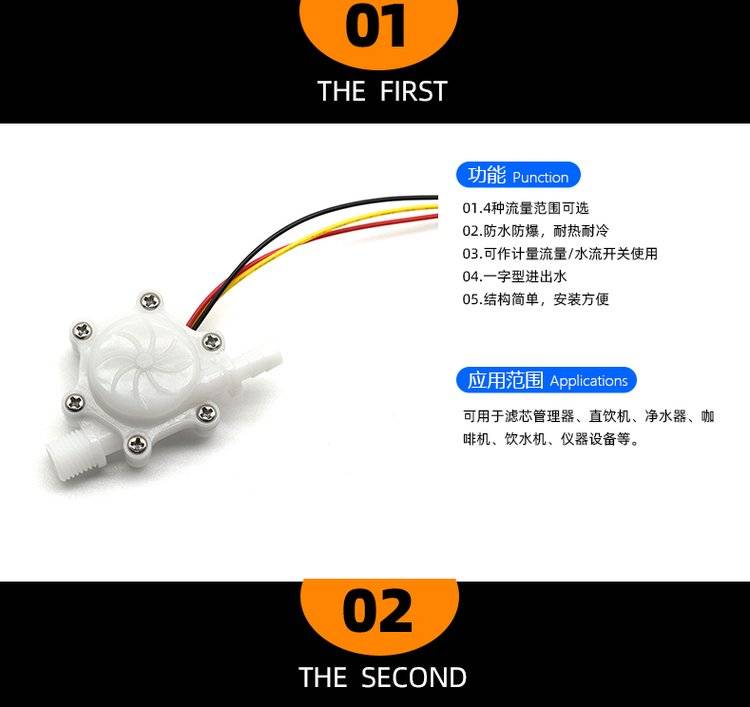 01
THE FIRST

功能 Punction
01.4种流量范围可选
02.防水防爆，耐热耐冷
03.可作计量流量/水流开关使用
04.一字型进出水
05.结构简单，安装方便

应用范围 Applications
可用于滤芯管理器、直饮机、净水器、咖啡机、饮水机、仪器设备等。

02
THE SECOND