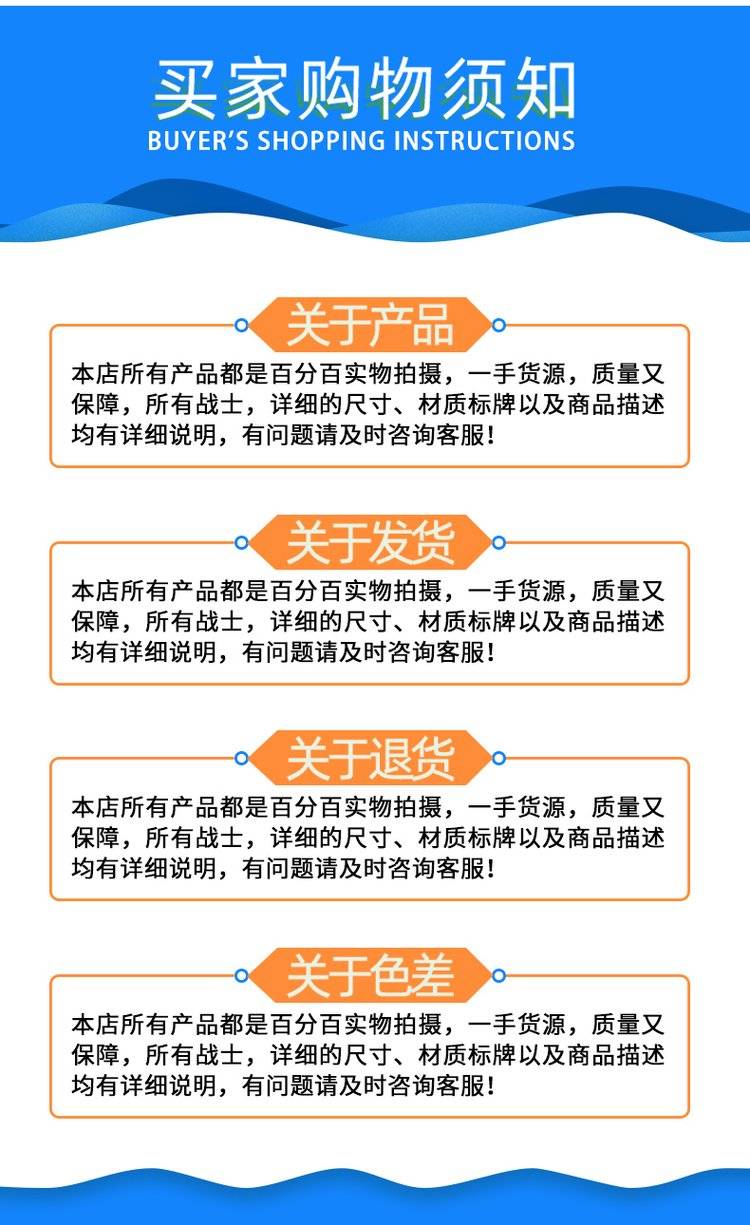 买家购物须知
BUYER'S SHOPPING INSTRUCTIONS

关于产品

本店所有产品都是百分百实物拍摄，一手货源，质量又保障，所有战士，详细的尺寸、材质标牌以及商品描述均有详细说明，有问题请及时咨询客服！

关于发货

本店所有产品都是百分百实物拍摄，一手货源，质量又保障，所有战士，详细的尺寸、材质标牌以及商品描述均有详细说明，有问题请及时咨询客服！

关于退货

本店所有产品都是百分百实物拍摄，一手货源，质量又保障，所有战士，详细的尺寸、材质标牌以及商品描述均有详细说明，有问题请及时咨询客服！

关于色差

本店所有产品都是百分百实物拍摄，一手货源，质量又保障，所有战士，详细的尺寸、材质标牌以及商品描述均有详细说明，有问题请及时咨询客服！