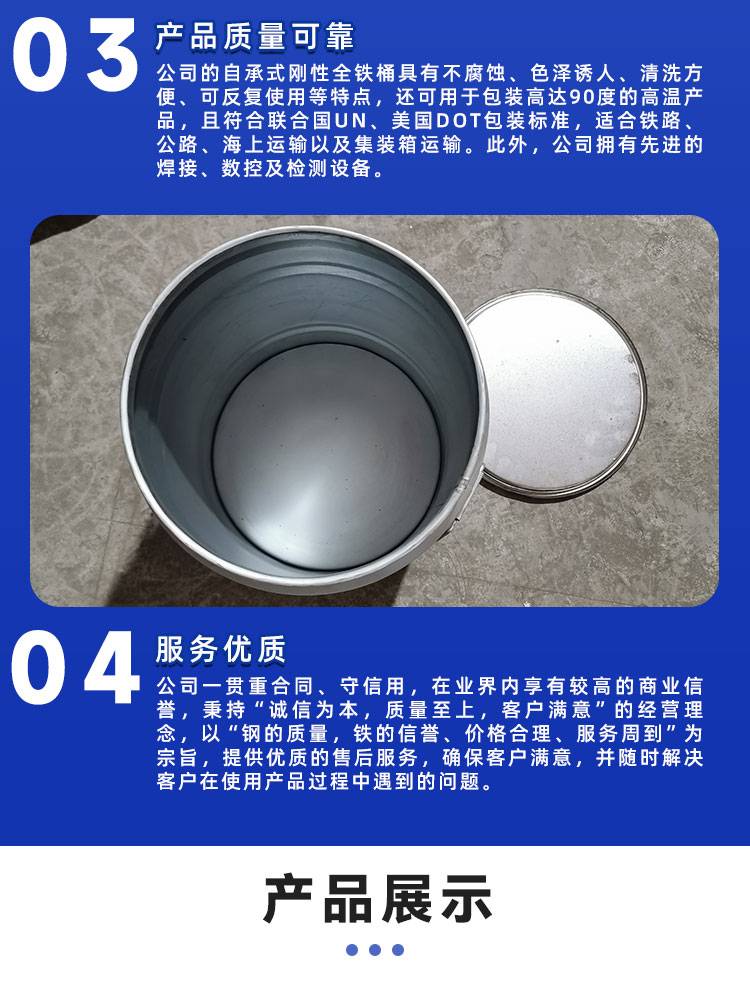 03

产品质量可靠

公司的自承式刚性全铁桶具有不腐蚀、色泽诱人、清洗方便、可反复使用等特点，还可用于包装高达90度的高温产品，且符合联合国UN、美国DOT包装标准，适合铁路、公路、海上运输以及集装箱运输。此外，公司拥有先进的焊接、数控及检测设备。

04

服务优质

公司一贯重合同、守信用，在业界内享有较高的商业信誉，秉持“诚信为本，质量至上，客户满意”的经营理念，以“钢的质量，铁的信誉、价格合理、服务周到”为宗旨，提供优质的售后服务，确保客户满意，并随时解决客户在使用产品过程中遇到的问题。

产品展示