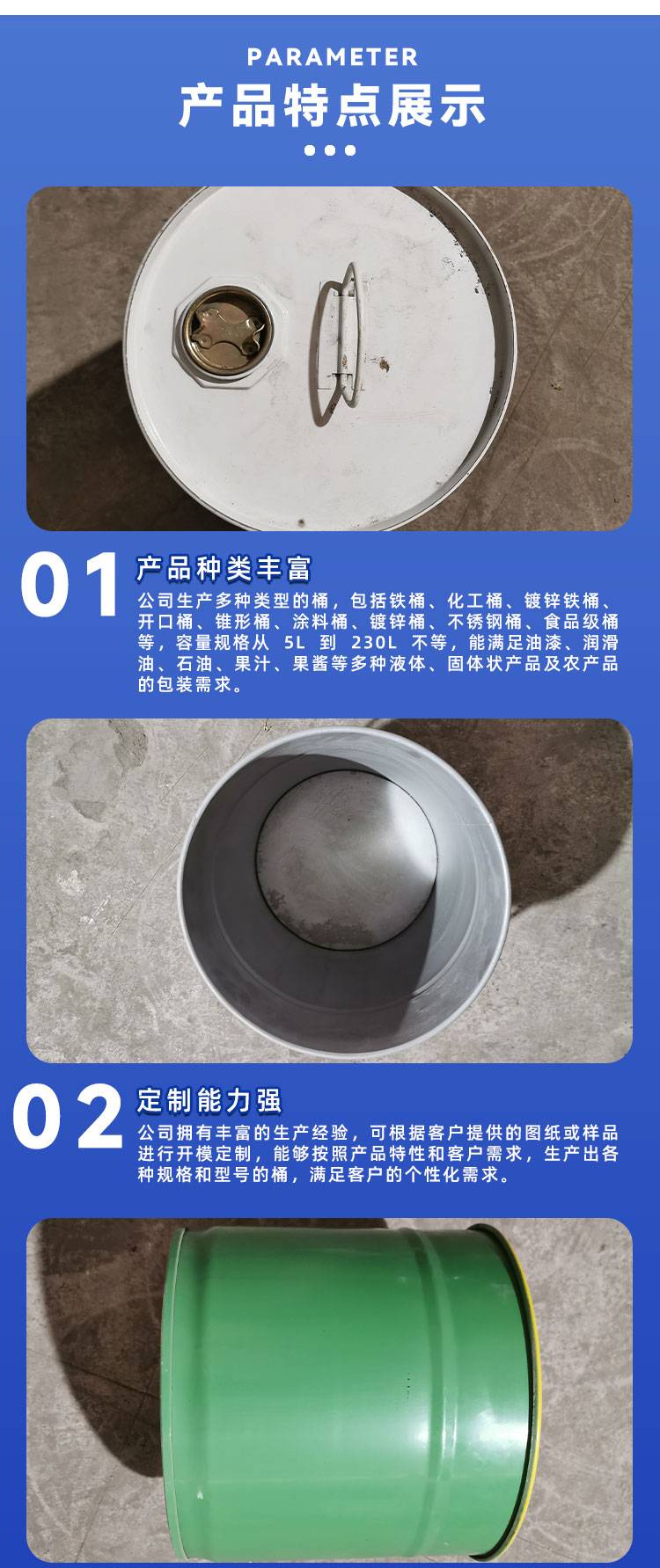 PARAMETER
产品特点展示

01
产品种类丰富
公司生产多种类型的桶，包括铁桶、化工桶、镀锌铁桶、开口桶、锥形桶、涂料桶、镀锌桶、不锈钢桶、食品级桶等，容量规格从 5L 到 230L 不等，能满足油漆、润滑油、石油、果汁、果酱等多种液体、固体状产品及农产品的包装需求。

02
定制能力强
公司拥有丰富的生产经验，可根据客户提供的图纸或样品进行开模定制，能够按照产品特性和客户需求，生产出各种规格和型号的桶，满足客户的个性化需求。