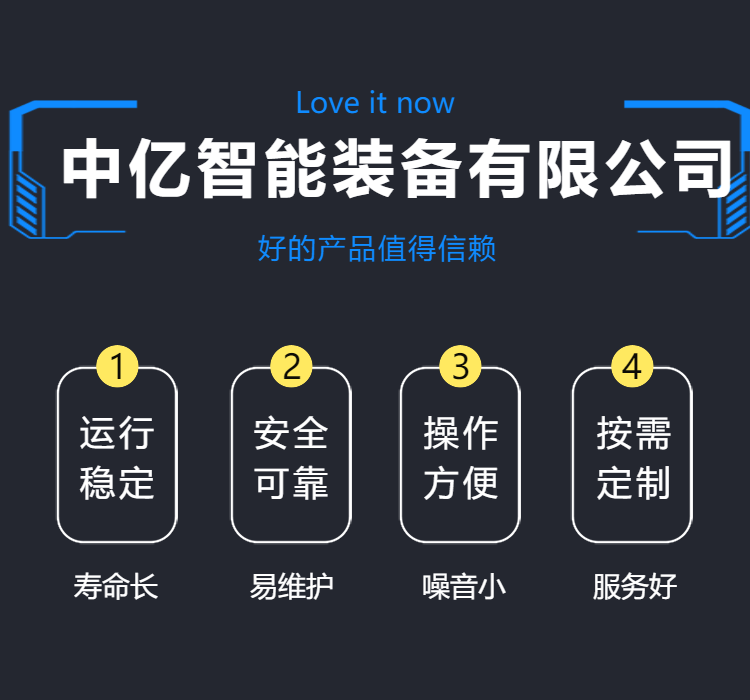 Love it now

中亿智能装备有限公司

好的产品值得信赖

1
运行
稳定

寿命长

2
安全
可靠

易维护

3
操作
方便

噪音小

4
按需
定制

服务好