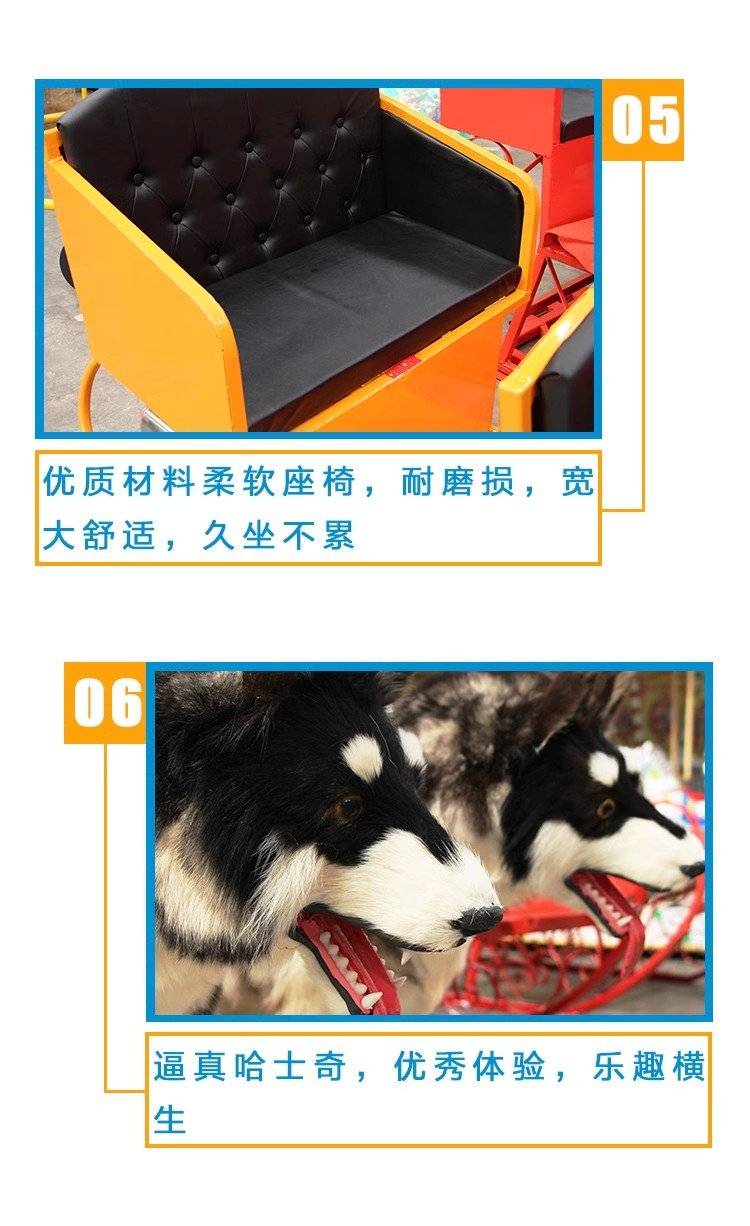 05

优质材料柔软座椅，耐磨损，宽大舒适，久坐不累

06

逼真哈士奇，优秀体验，乐趣横生