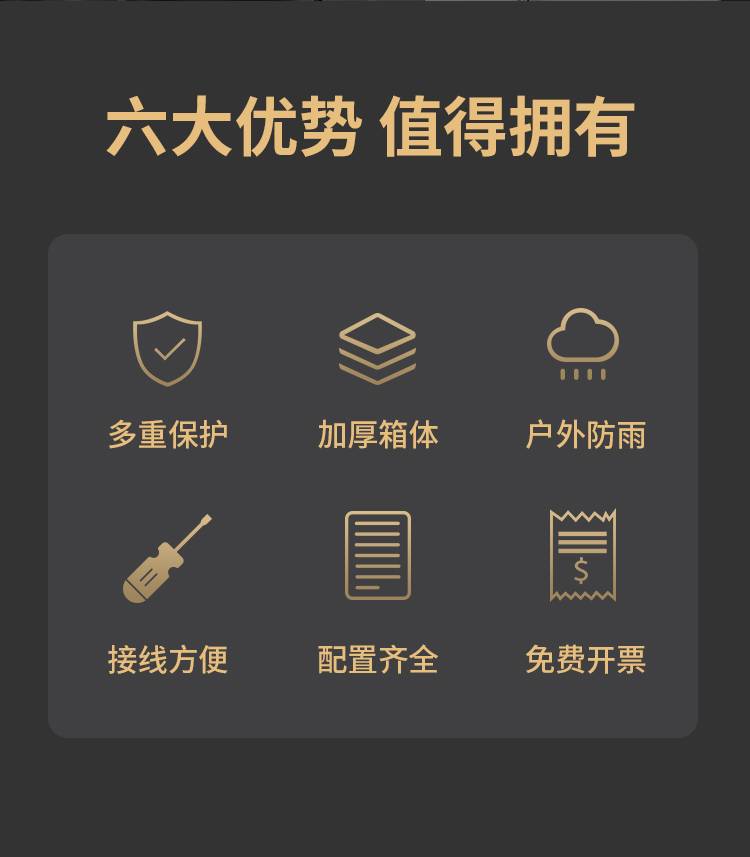 六大优势 值得拥有

多重保护

加厚箱体

户外防雨

接线方便

配置齐全

免费开票