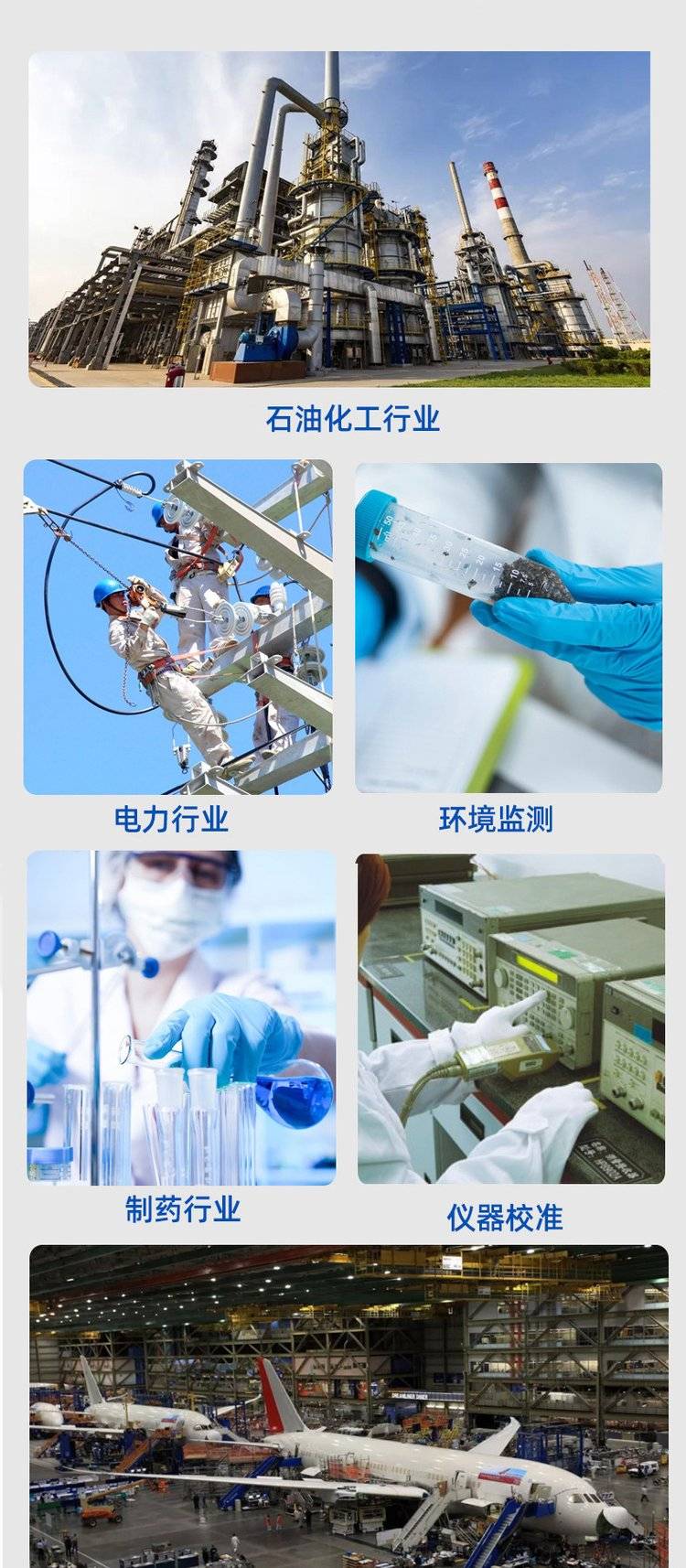 石油化工行业

电力行业

环境监测

制药行业

仪器校准