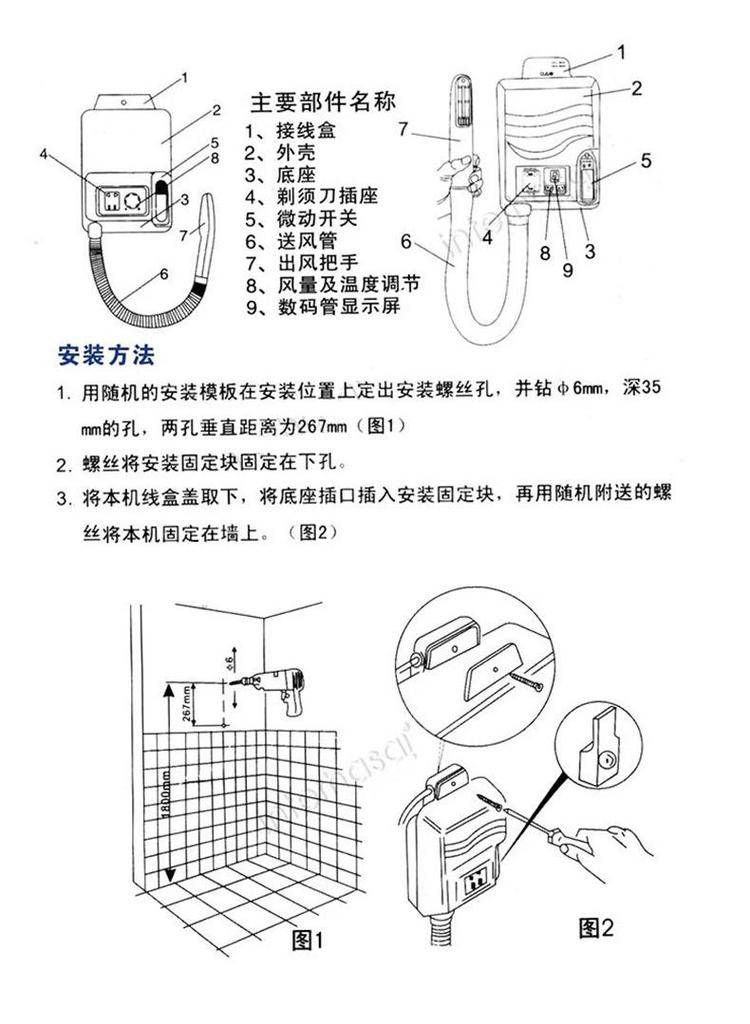 1
2
5
8
4
3
7
6

主要部件名称
1、接线盒
2、外壳
3、底座
4、剃须刀插座
5、微动开关
6、送风管
7、出风把手
8、风量及温度调节
9、数码管显示屏

1
2
7
5
6
4
8
9
3

安装方法

1. 用随机的安装模板在安装位置上定出安装螺丝孔，并钻φ6mm，深35mm的孔，两孔垂直距离为267mm（图1）

2. 螺丝将安装固定块固定在下孔。

3. 将本机线盒盖取下，将底座插口插入安装固定块，再用随机附送的螺丝将本机固定在墙上。（图2）

φ6
267mm
1800mm
图1
图2