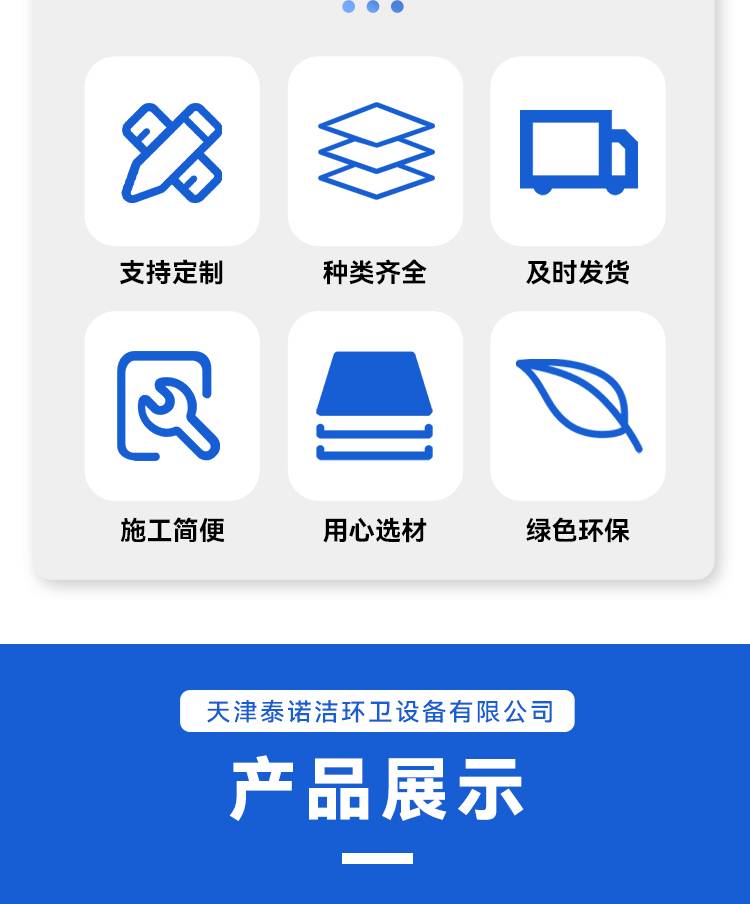 支持定制

种类齐全

及时发货

施工简便

用心选材

绿色环保

天津泰诺洁环卫设备有限公司

产品展示