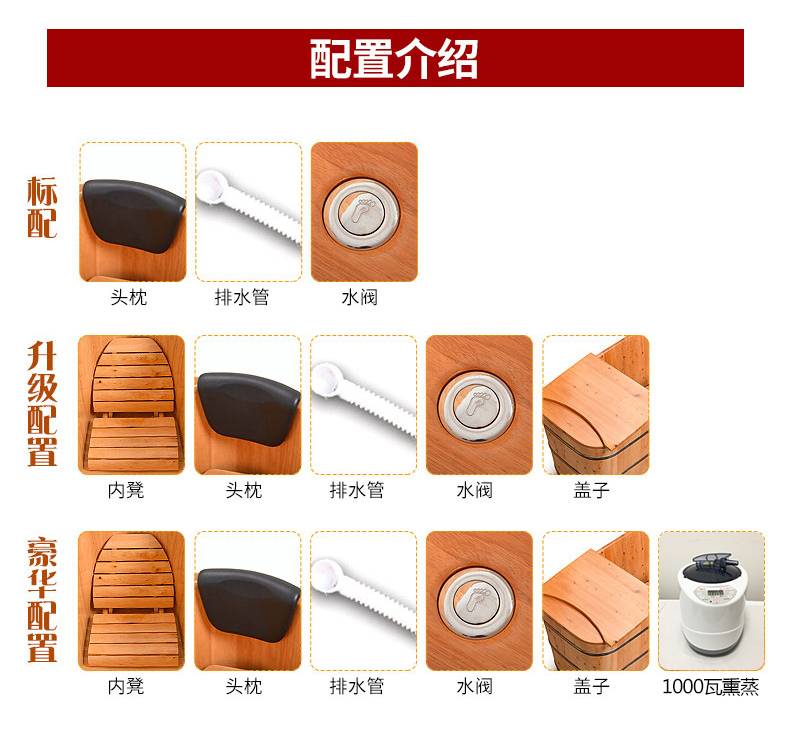 配置介绍

标配

头枕 排水管 水阀

升级配置

内凳 头枕 排水管 水阀 盖子

豪华配置

内凳 头枕 排水管 水阀 盖子 1000瓦熏蒸