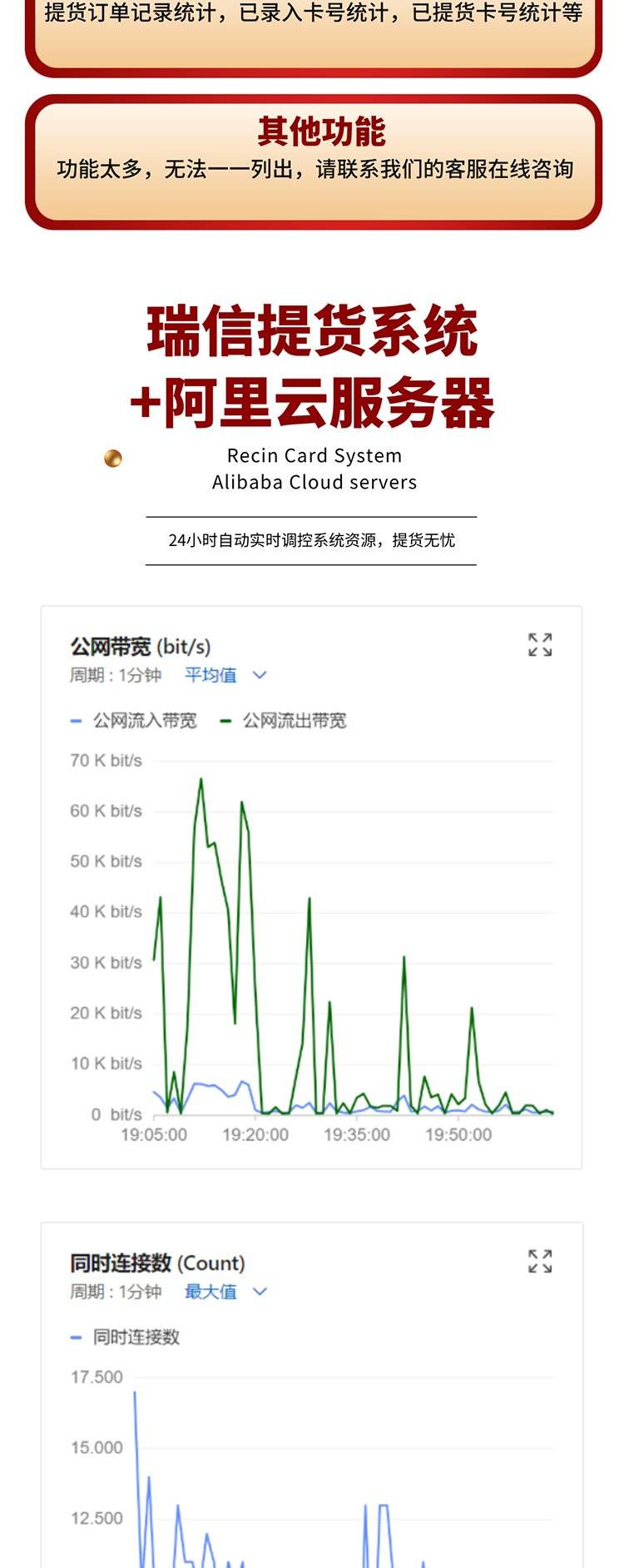 提货订单记录统计，已录入卡号统计，已提货卡号统计等

其他功能
功能太多，无法一一列出，请联系我们的客服在线咨询

瑞信提货系统
+阿里云服务器

Recin Card System
Alibaba Cloud servers

24小时自动实时调控系统资源，提货无忧

公网带宽 (bit/s)
周期：1分钟 平均值

- 公网流入带宽 - 公网流出带宽

70 K bit/s
60 K bit/s
50 K bit/s
40 K bit/s
30 K bit/s
20 K bit/s
10 K bit/s
0 bit/s
19:05:00 19:20:00 19:35:00 19:50:00

同时连接数 (Count)
周期：1分钟 最大值

- 同时连接数

17.500
15.000
12.500