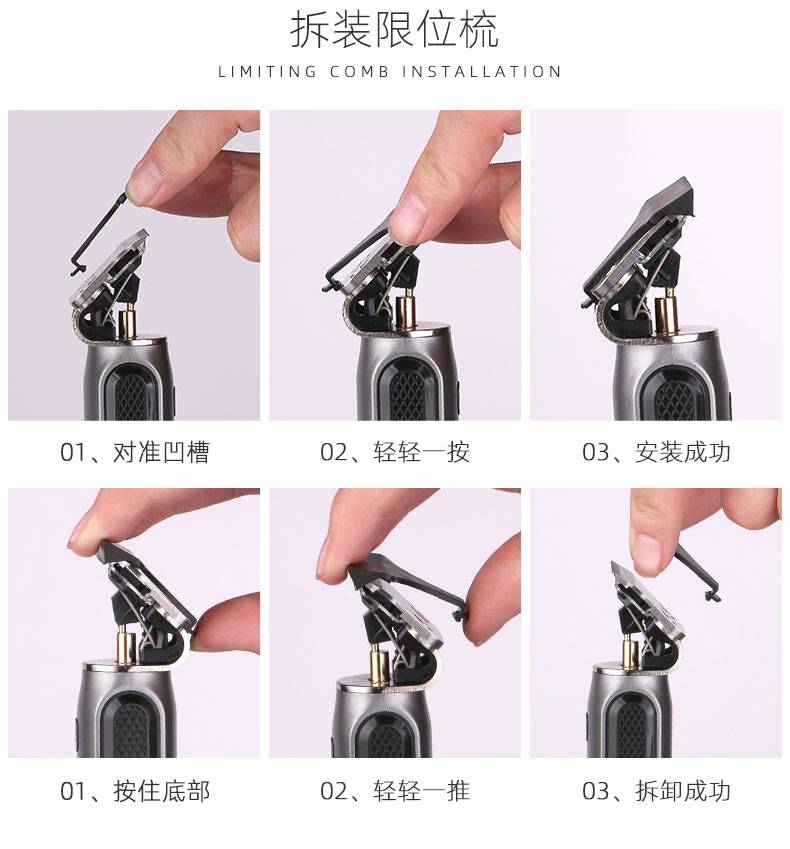 拆装限位梳

LIMITING COMB INSTALLATION

01、对准凹槽

02、轻轻一按

03、安装成功

01、按住底部

02、轻轻一推

03、拆卸成功