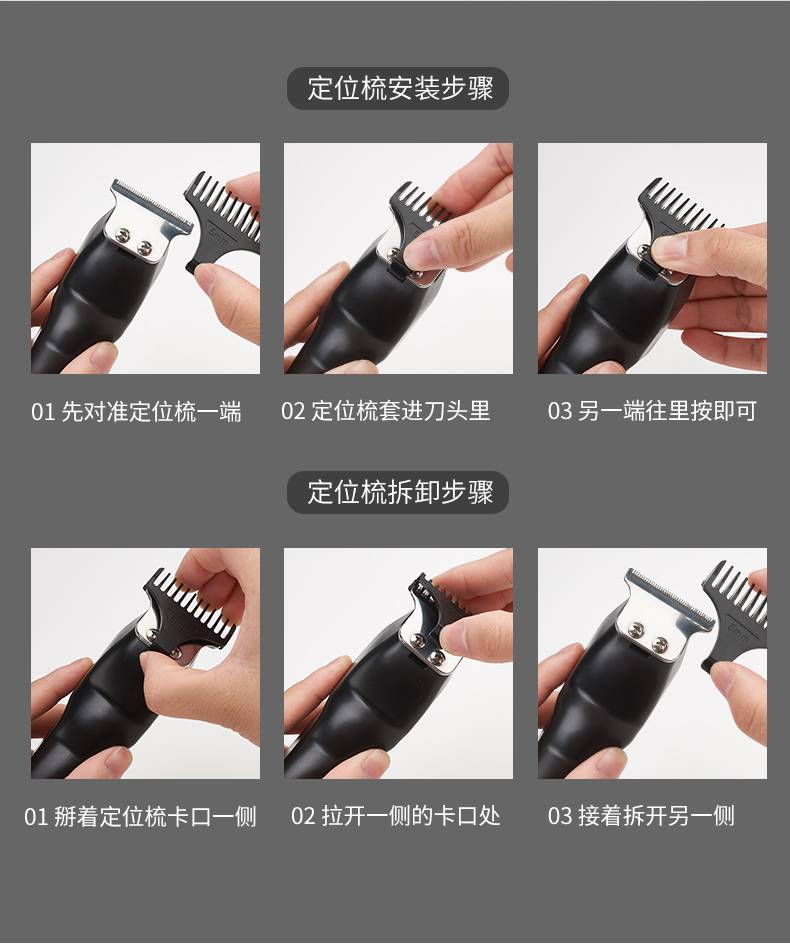 定位梳安装步骤

01 先对准定位梳一端

02 定位梳套进刀头里

03 另一端往里按即可

定位梳拆卸步骤

01 掰着定位梳卡口一侧

02 拉开一侧的卡口处

03 接着拆开另一侧