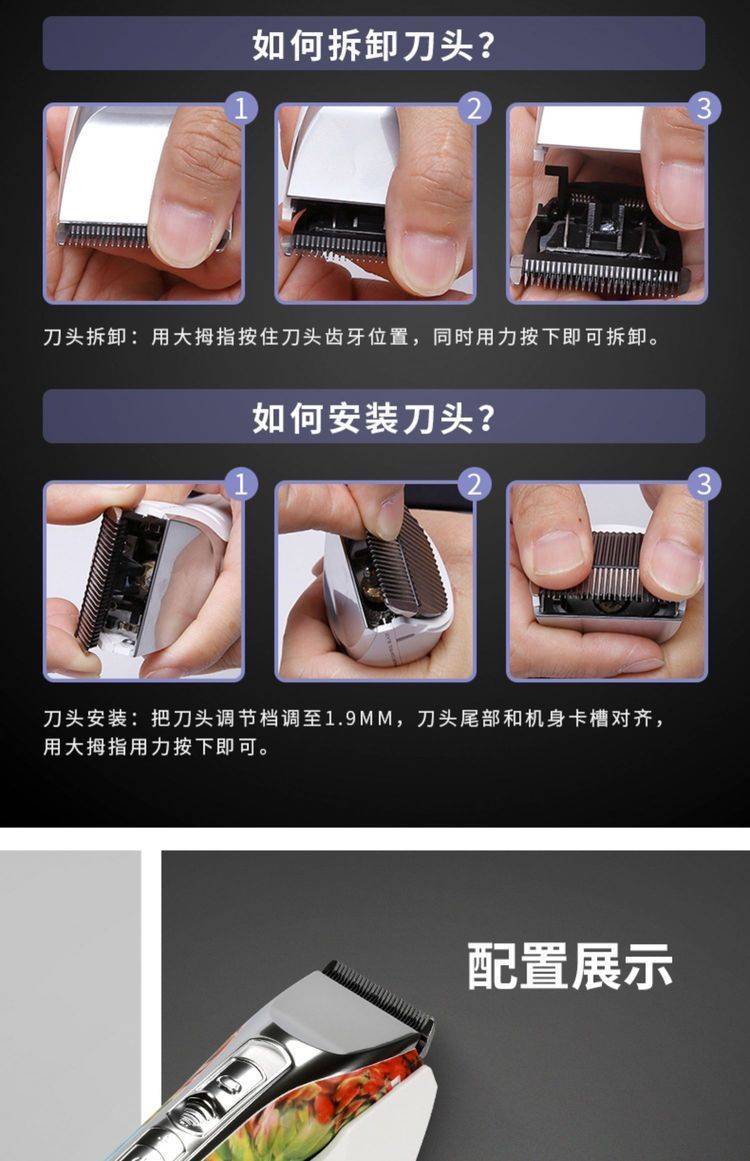 如何拆卸刀头？

1

2

3

刀头拆卸：用大拇指按住刀头齿牙位置，同时用力按下即可拆卸。

如何安装刀头？

1

2

3

刀头安装：把刀头调节档调至1.9MM，刀头尾部和机身卡槽对齐，用大拇指用力按下即可。

配置展示