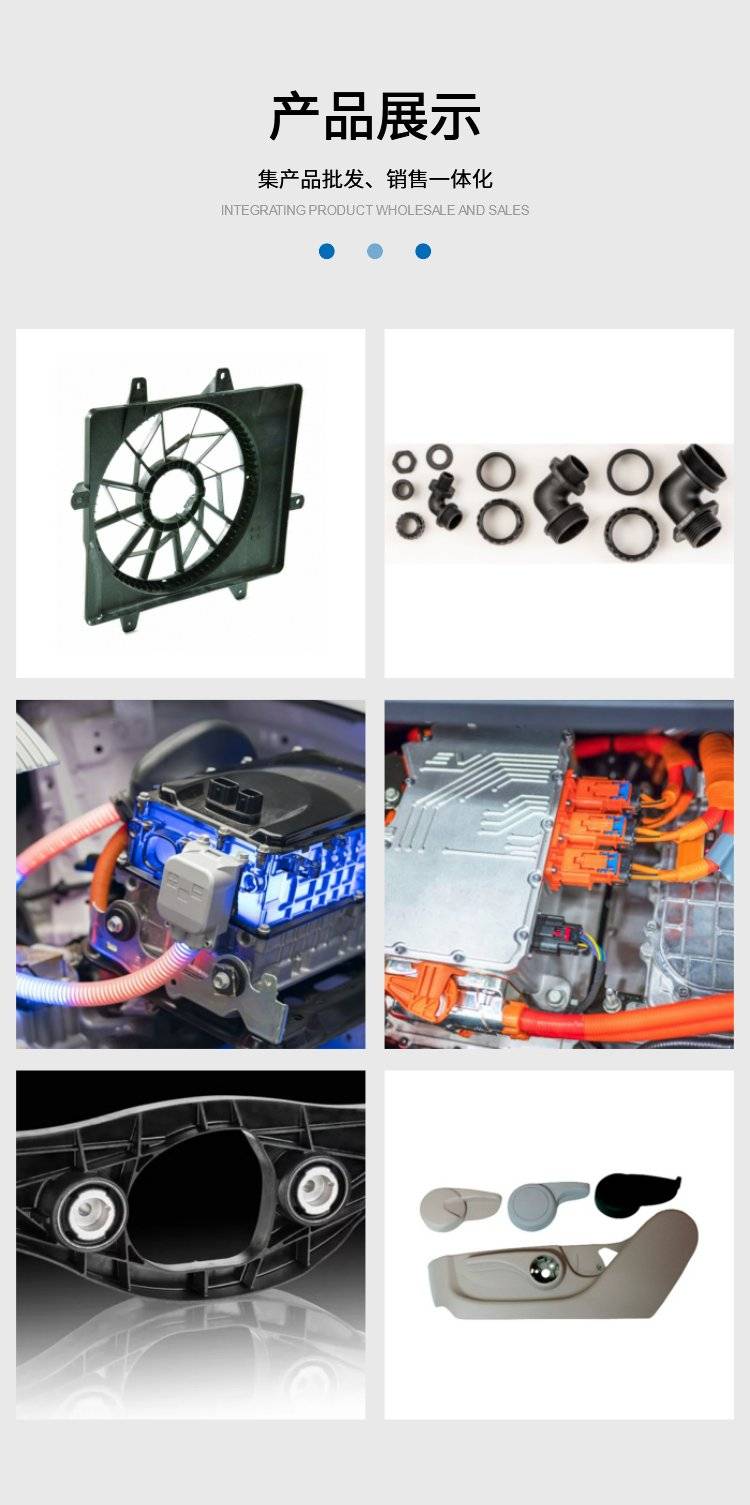 产品展示

集产品批发、销售一体化

INTEGRATING PRODUCT WHOLESALE AND SALES