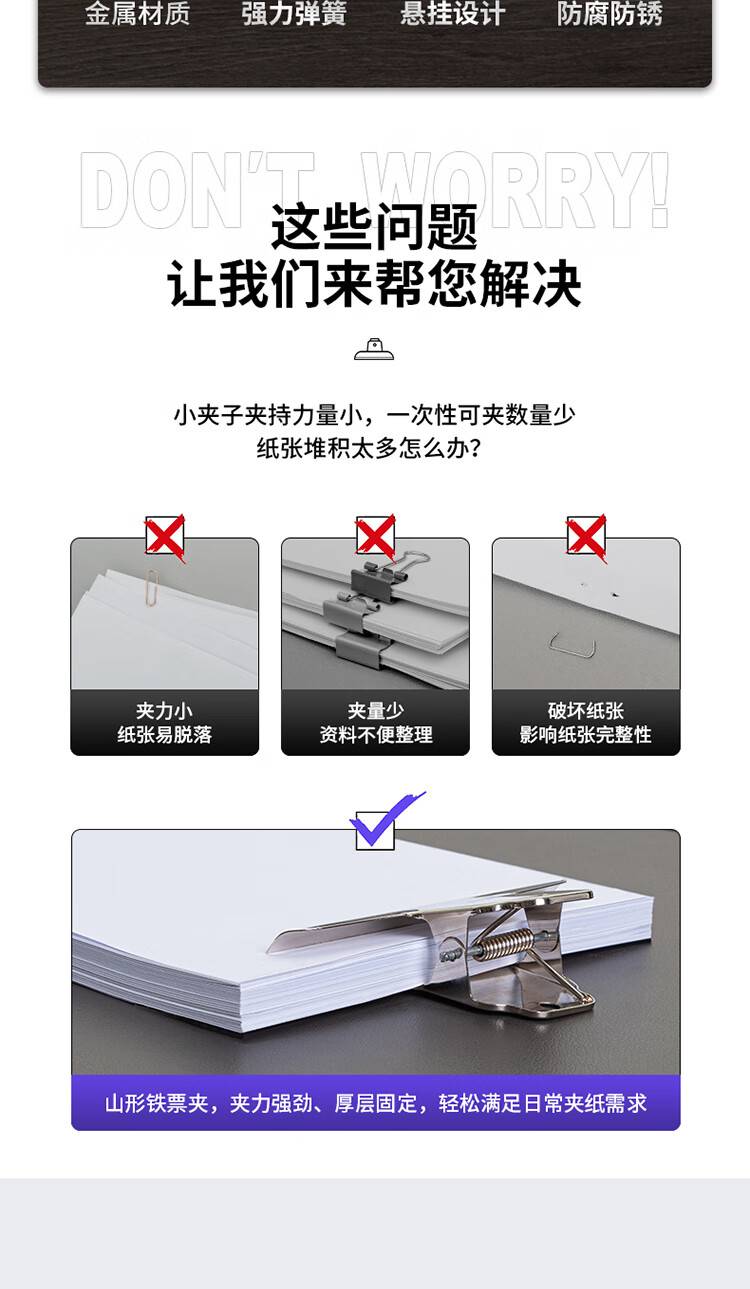 金属材质 强力弹簧 悬挂设计 防腐防锈

DON'T WORRY!

这些问题
让我们来帮您解决

小夹子夹持力量小，一次性可夹数量少
纸张堆积太多怎么办？

夹力小
纸张易脱落

夹量少
资料不便整理

破坏纸张
影响纸张完整性

山形铁票夹，夹力强劲、厚层固定，轻松满足日常夹纸需求