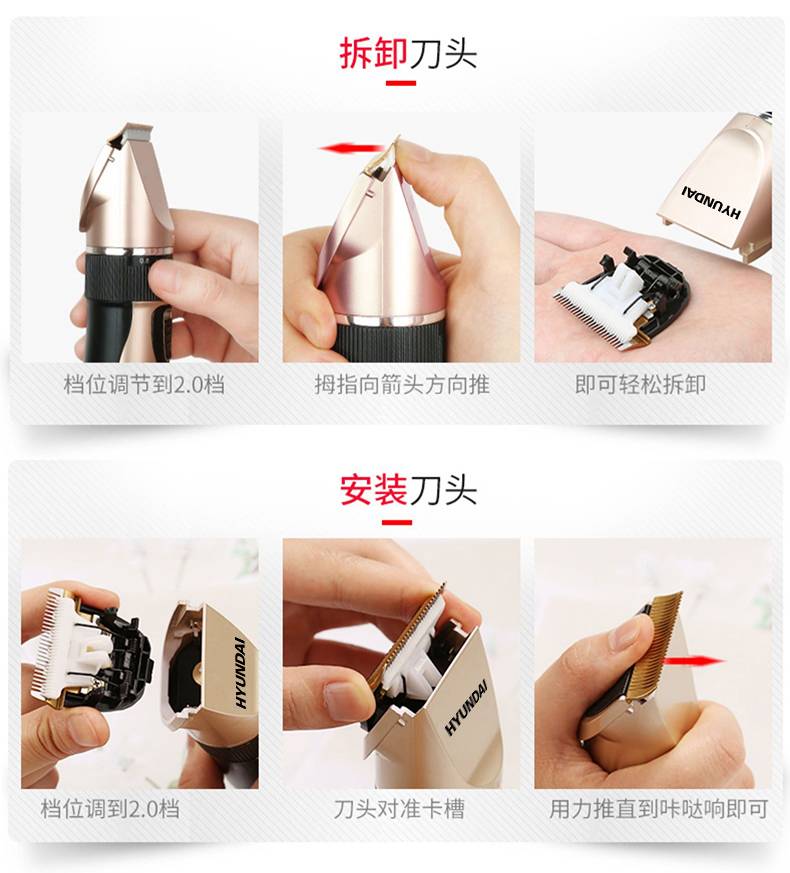 拆卸刀头

HYUNDAI

档位调节到2.0档

拇指向箭头方向推

即可轻松拆卸

安装刀头

HYUNDAI

HYUNDAI

档位调到2.0档

刀头对准卡槽

用力推直到咔哒响即可