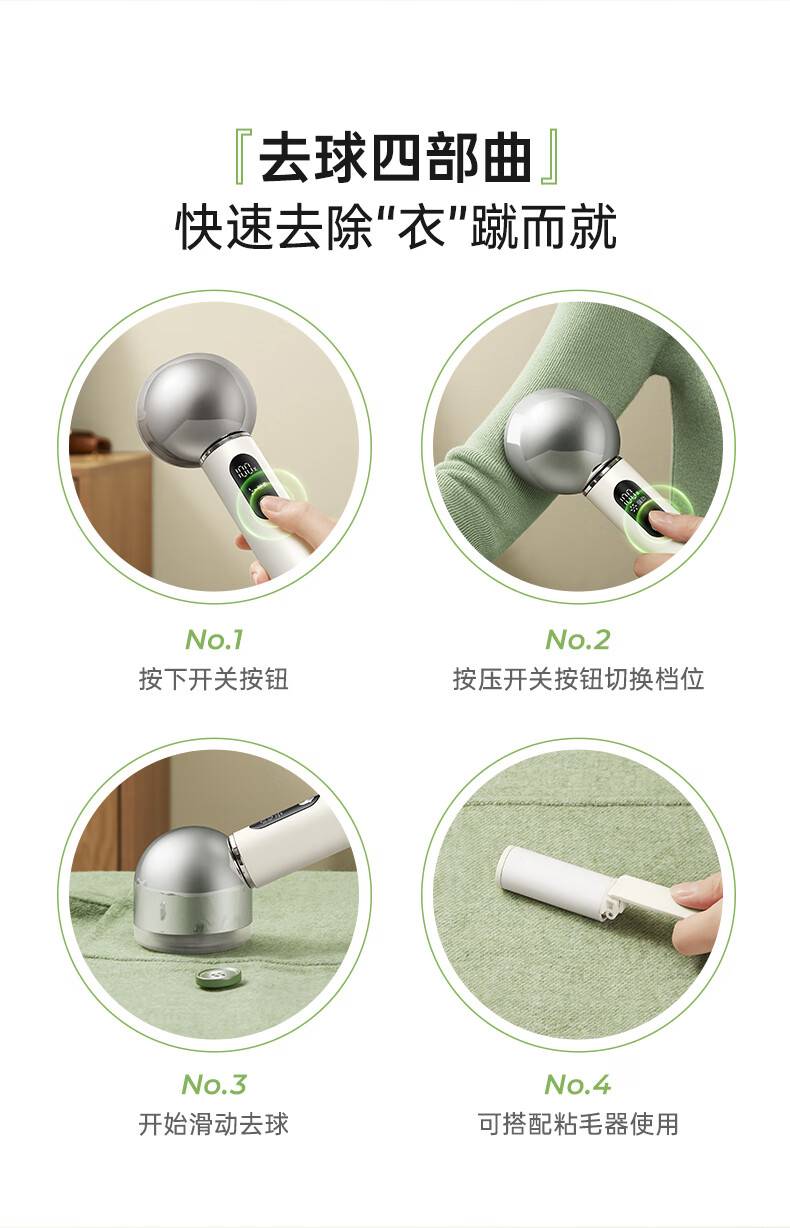 『去球四部曲』
快速去除“衣”蹴而就

No.1
按下开关按钮

No.2
按压开关按钮切换档位

No.3
开始滑动去球

No.4
可搭配粘毛器使用