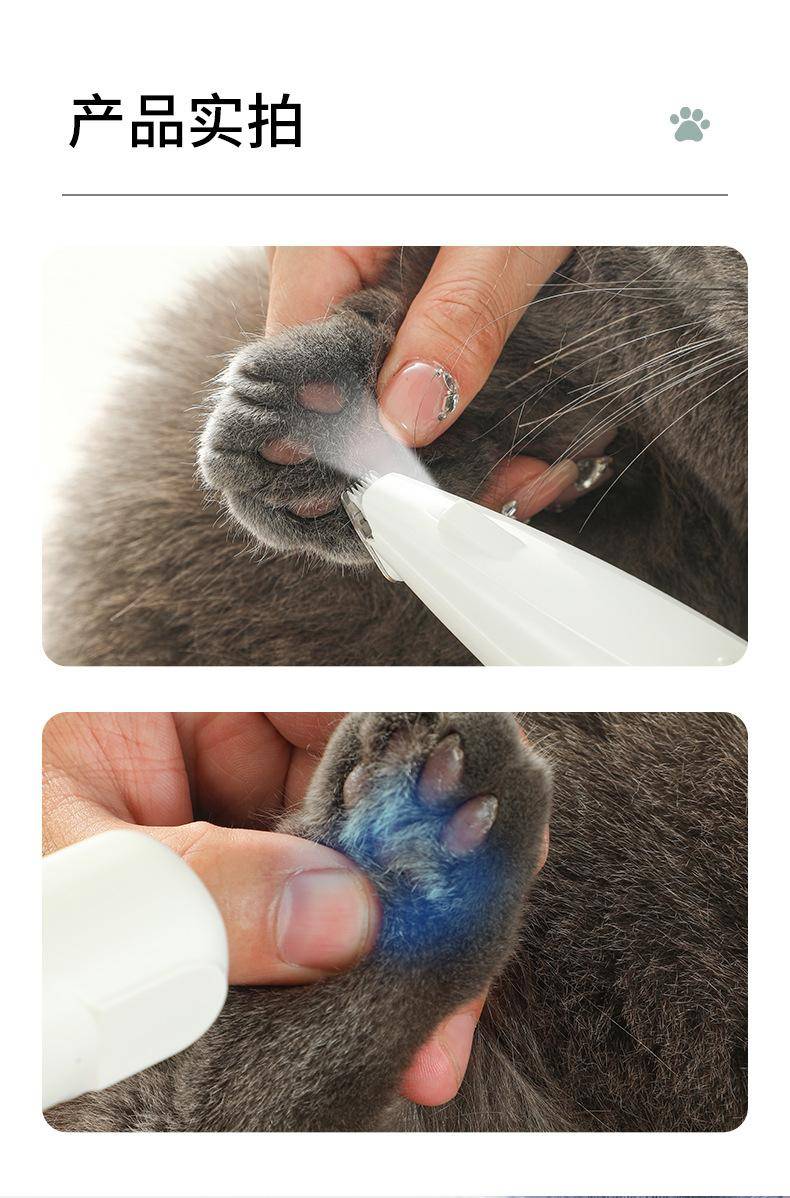 产品实拍