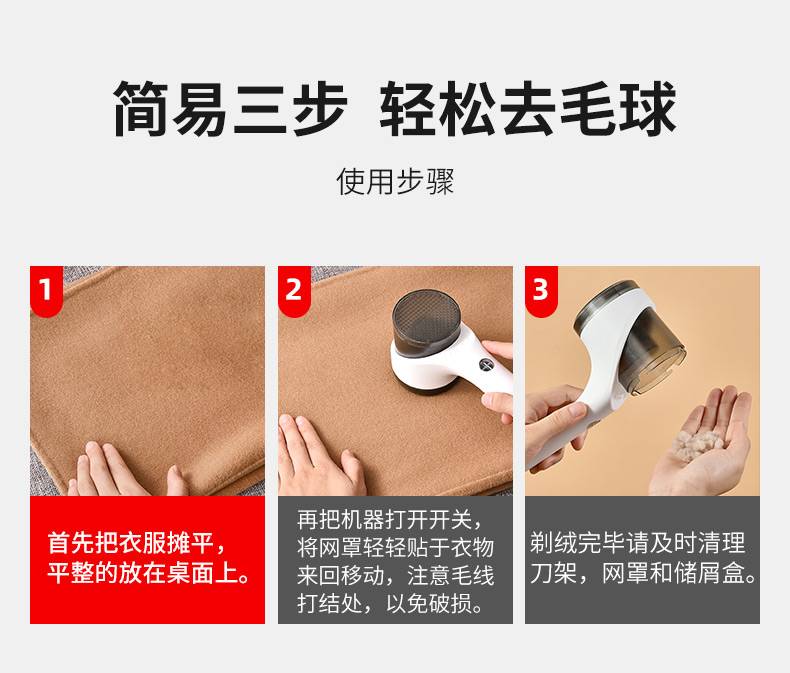 简易三步 轻松去毛球

使用步骤

1

首先把衣服摊平，平整的放在桌面上。

2

再把机器打开开关，将网罩轻轻贴于衣物来回移动，注意毛线打结处，以免破损。

3

剃绒完毕请及时清理刀架，网罩和储屑盒。