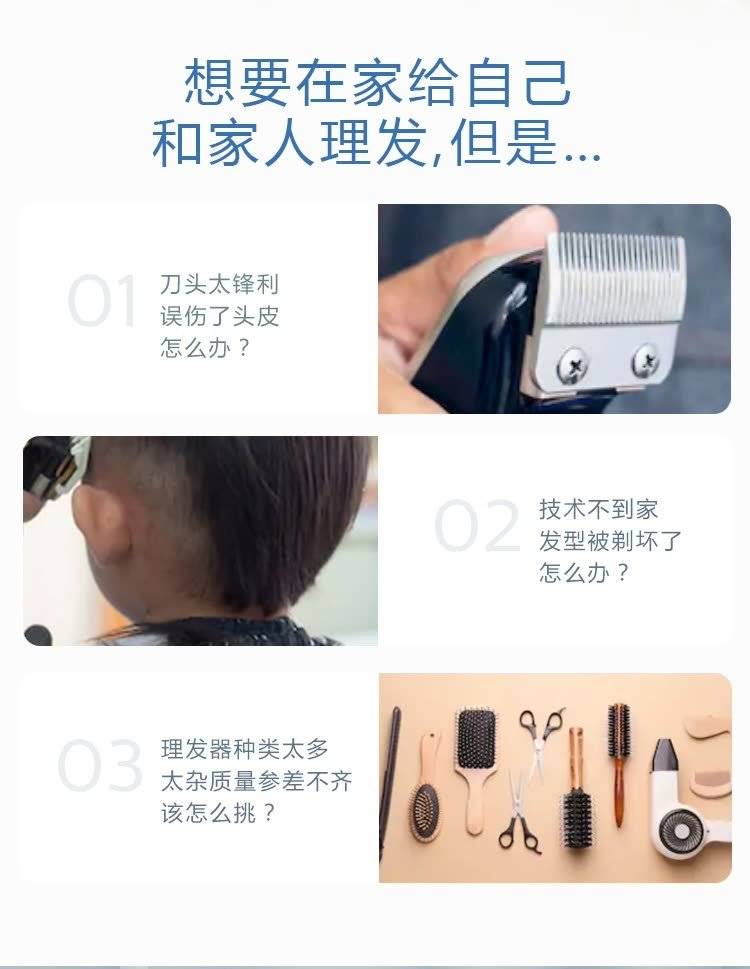 想要在家给自己
和家人理发,但是...

01 刀头太锋利
误伤了头皮
怎么办？

02 技术不到家
发型被剃坏了
怎么办？

03 理发器种类太多
太杂质量参差不齐
该怎么挑？