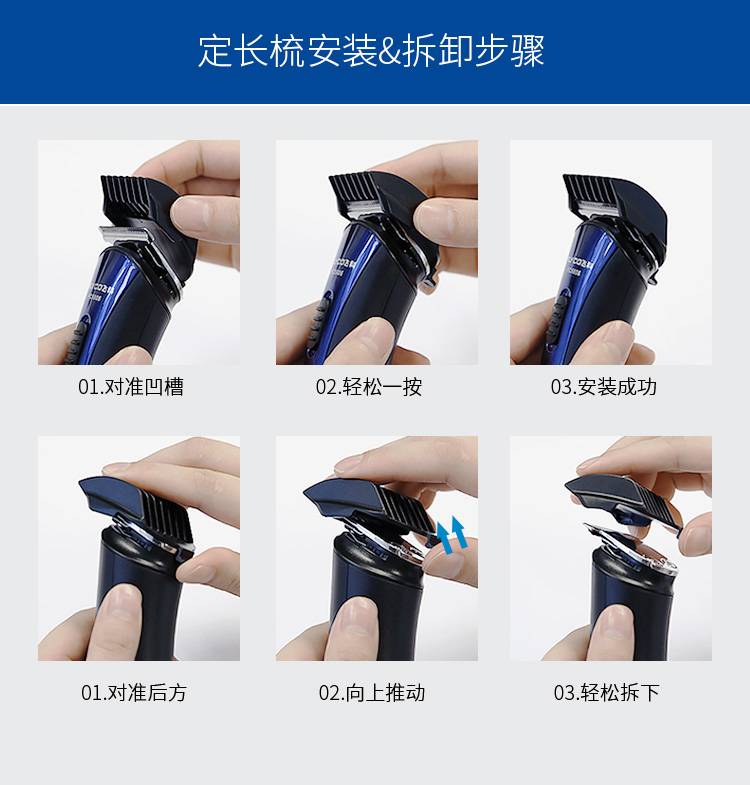 定长梳安装&拆卸步骤

01.对准凹槽

02.轻松一按

03.安装成功

01.对准后方

02.向上推动

03.轻松拆下