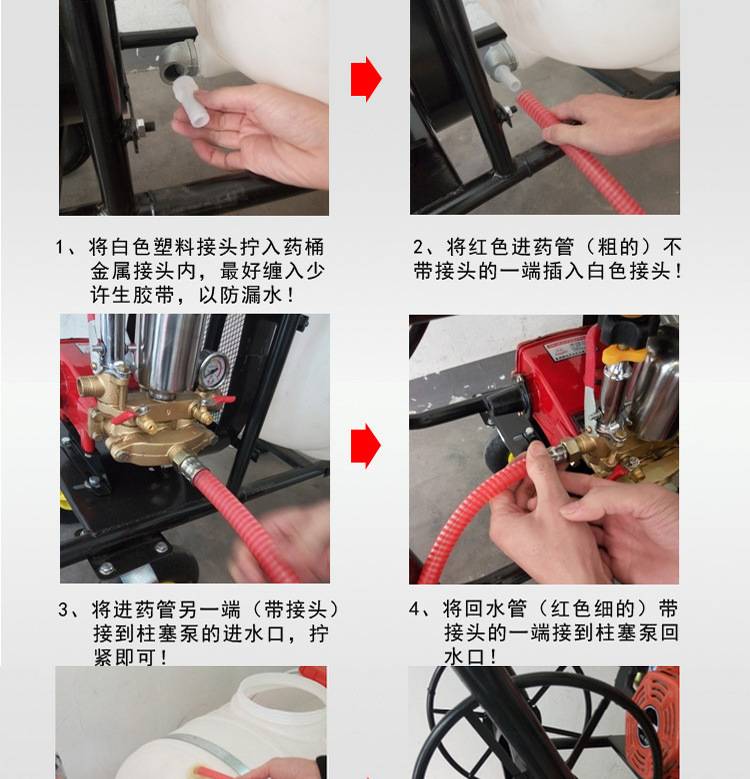 1、将白色塑料接头拧入药桶金属接头内，最好缠入少许生胶带，以防漏水！

2、将红色进药管（粗的）不带接头的一端插入白色接头！

3、将进药管另一端（带接头）接到柱塞泵的进水口，拧紧即可！

4、将回水管（红色细的）带接头的一端接到柱塞泵回水口！