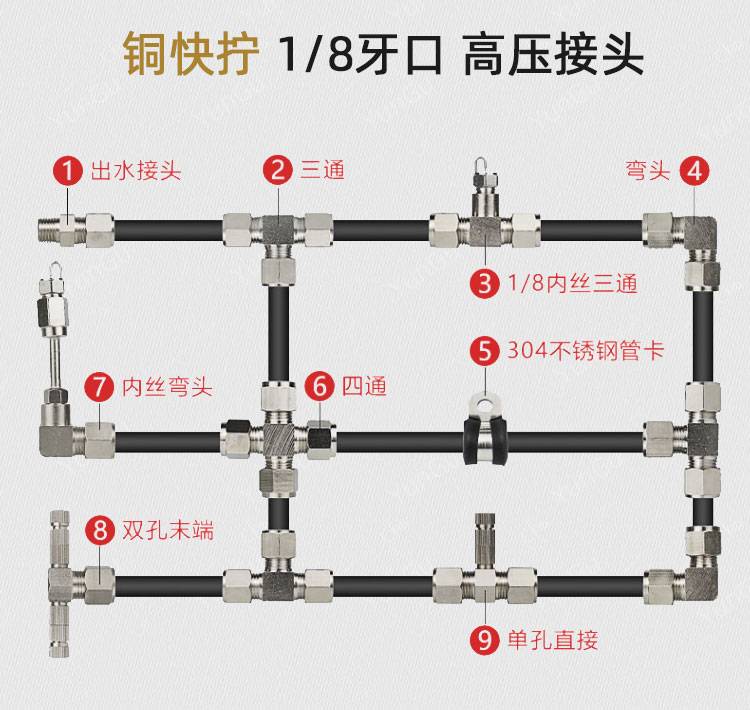 铜快拧 1/8牙口 高压接头

1 出水接头

2 三通

弯头 4

3 1/8内丝三通

5 304不锈钢管卡

7 内丝弯头

6 四通

8 双孔末端

9 单孔直接