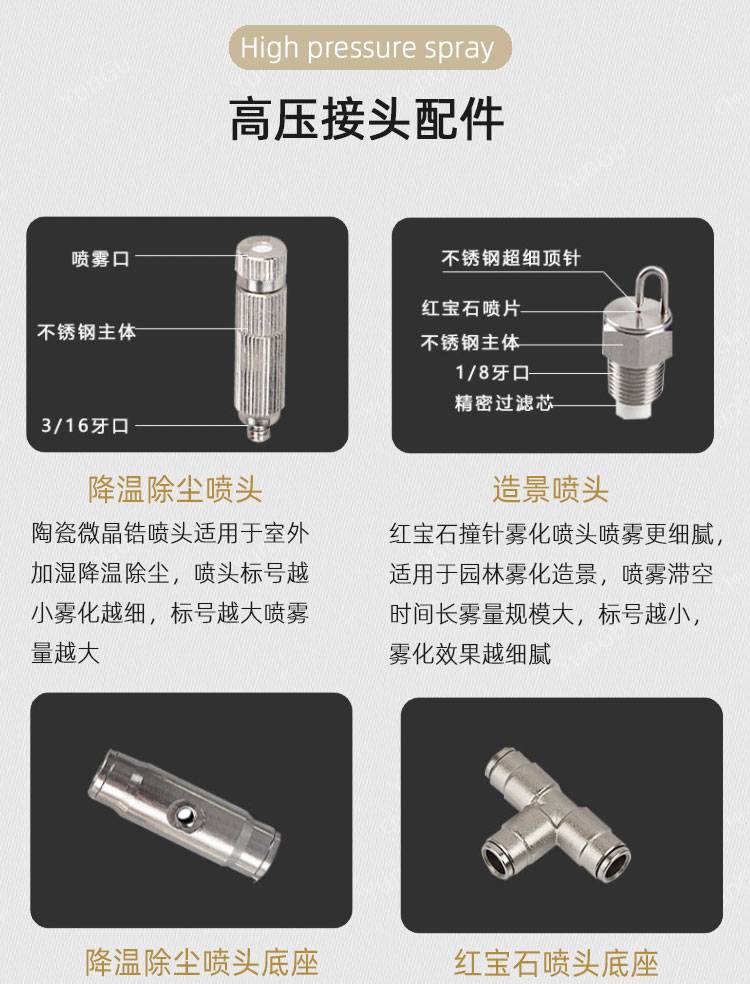 High pressure spray

高压接头配件

喷雾口
不锈钢主体
3/16牙口

降温除尘喷头

陶瓷微晶锆喷头适用于室外加湿降温除尘，喷头标号越小雾化越细，标号越大喷雾量越大

不锈钢超细顶针
红宝石喷片
不锈钢主体
1/8牙口
精密过滤芯

造景喷头

红宝石撞针雾化喷头喷雾更细腻，适用于园林雾化造景，喷雾滞空时间长雾量规模大，标号越小，雾化效果越细腻

降温除尘喷头底座

红宝石喷头底座