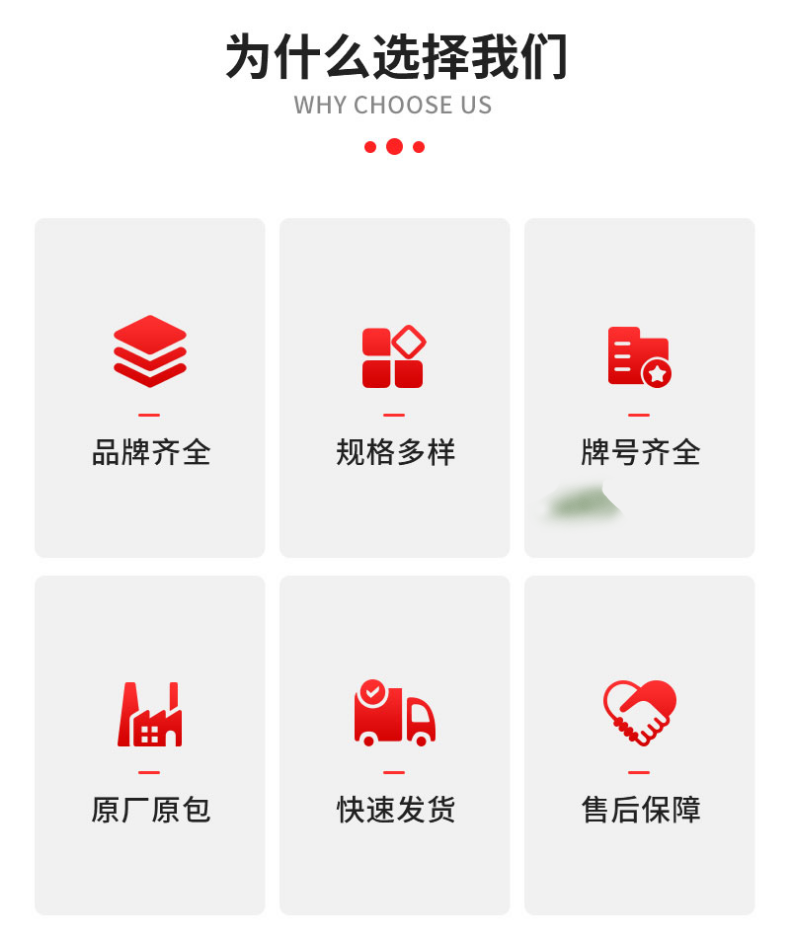 为什么选择我们

WHY CHOOSE US

品牌齐全

规格多样

牌号齐全

原厂原包

快速发货

售后保障