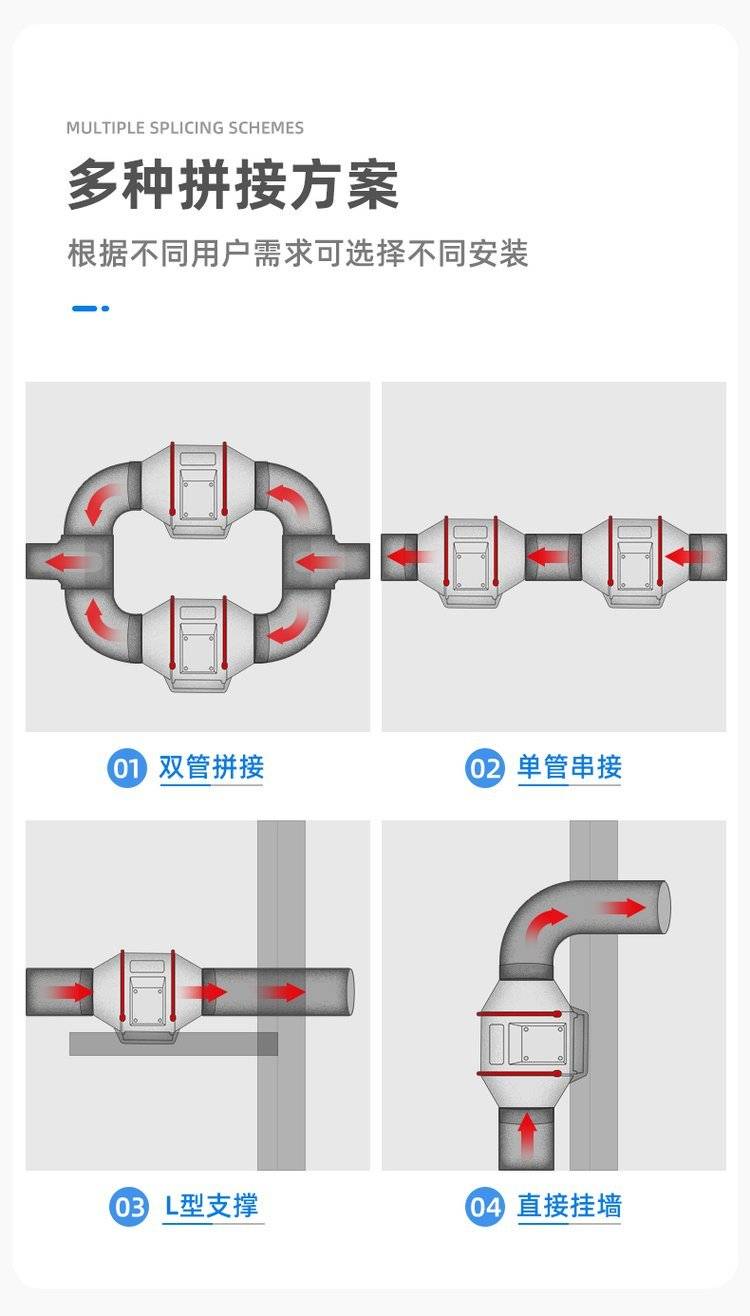 MULTIPLE SPLICING SCHEMES

多种拼接方案

根据不同用户需求可选择不同安装

01 双管拼接

02 单管串接

03 L型支撑

04 直接挂墙