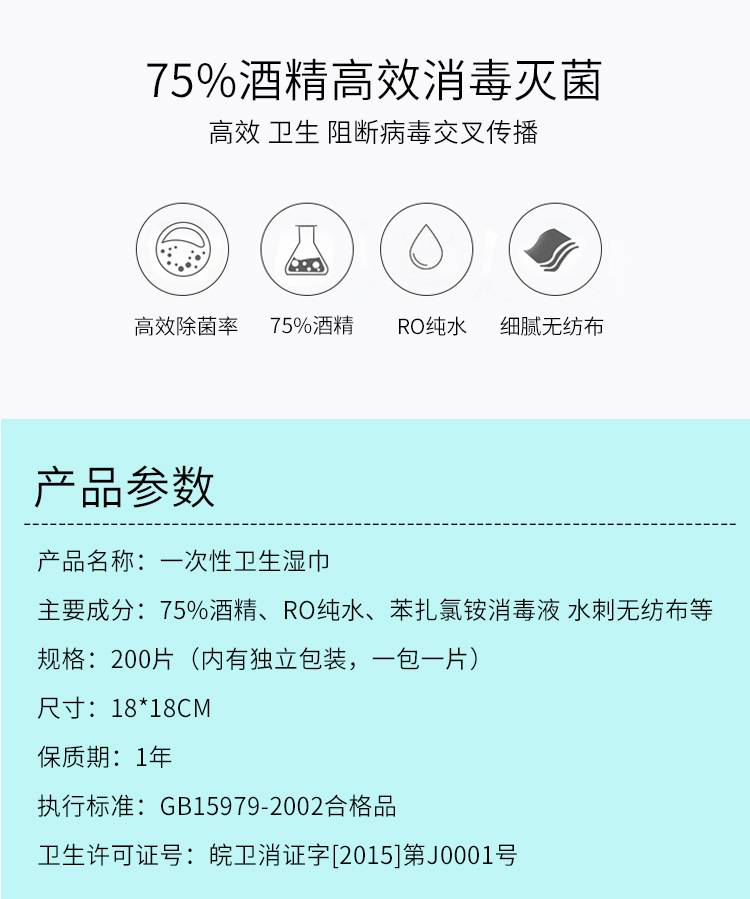 75%酒精高效消毒灭菌

高效 卫生 阻断病毒交叉传播

高效除菌率 75%酒精 RO纯水 细腻无纺布

产品参数

产品名称：一次性卫生湿巾

主要成分：75%酒精、RO纯水、苯扎氯铵消毒液 水刺无纺布等

规格：200片（内有独立包装，一包一片）

尺寸：18*18CM

保质期：1年

执行标准：GB15979-2002合格品

卫生许可证号：皖卫消证字[2015]第J0001号