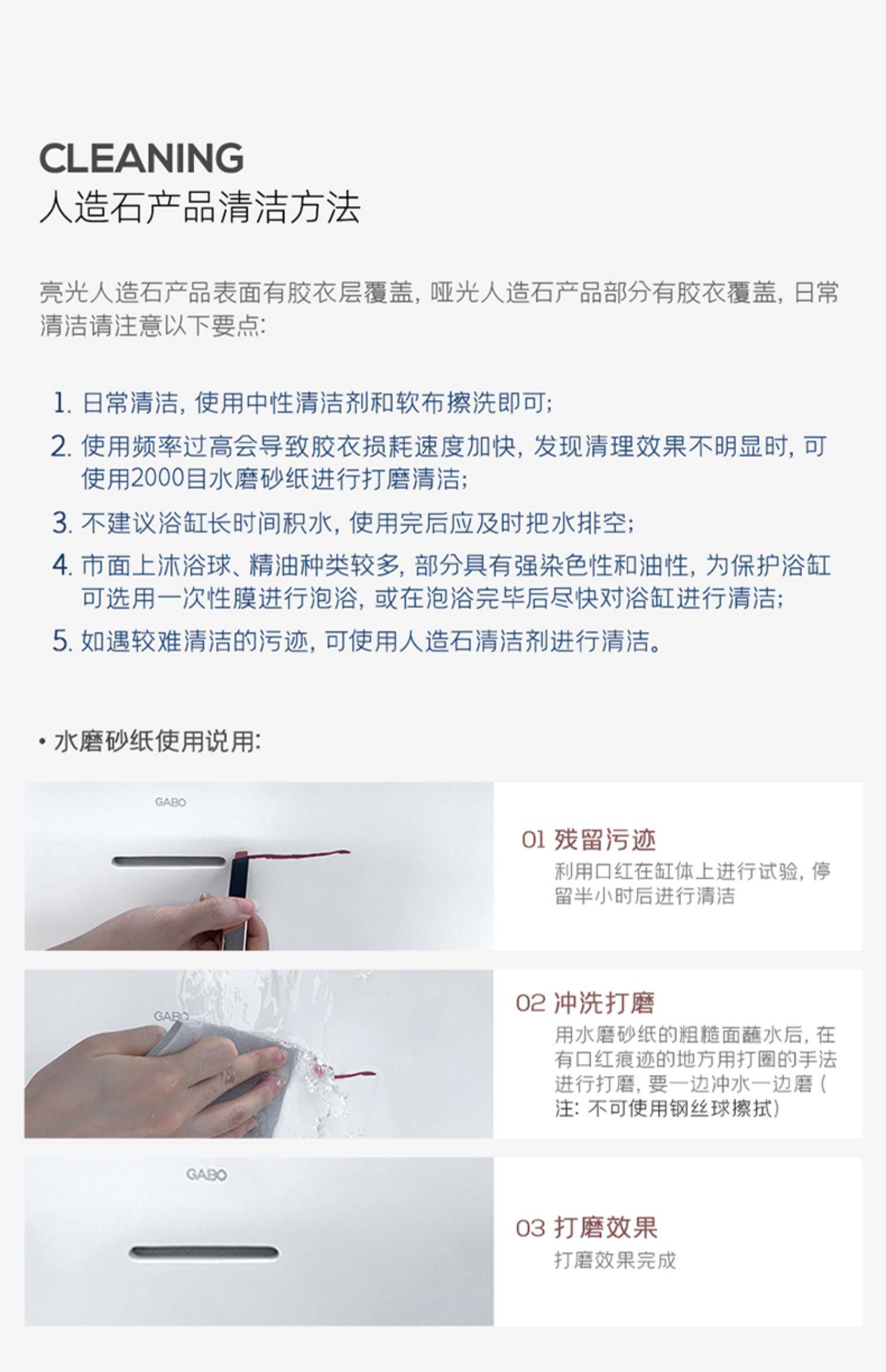 CLEANING
人造石产品清洁方法

亮光人造石产品表面有胶衣层覆盖，哑光人造石产品部分有胶衣覆盖，日常清洁请注意以下要点：

1. 日常清洁，使用中性清洁剂和软布擦洗即可；
2. 使用频率过高会导致胶衣损耗速度加快，发现清理效果不明显时，可使用2000目水磨砂纸进行打磨清洁；
3. 不建议浴缸长时间积水，使用完后应及时把水排空；
4. 市面上沐浴球、精油种类较多，部分具有强染色性和油性，为保护浴缸可选用一次性膜进行泡浴，或在泡浴完毕后尽快对浴缸进行清洁；
5. 如遇较难清洁的污迹，可使用人造石清洁剂进行清洁。

• 水磨砂纸使用说用：

GABO

01 残留污迹
利用口红在缸体上进行试验，停留半小时后进行清洁

GABO

02 冲洗打磨
用水磨砂纸的粗糙面蘸水后，在有口红痕迹的地方用打圈的手法进行打磨，要一边冲水一边磨（注：不可使用钢丝球擦拭）

GABO

03 打磨效果
打磨效果完成