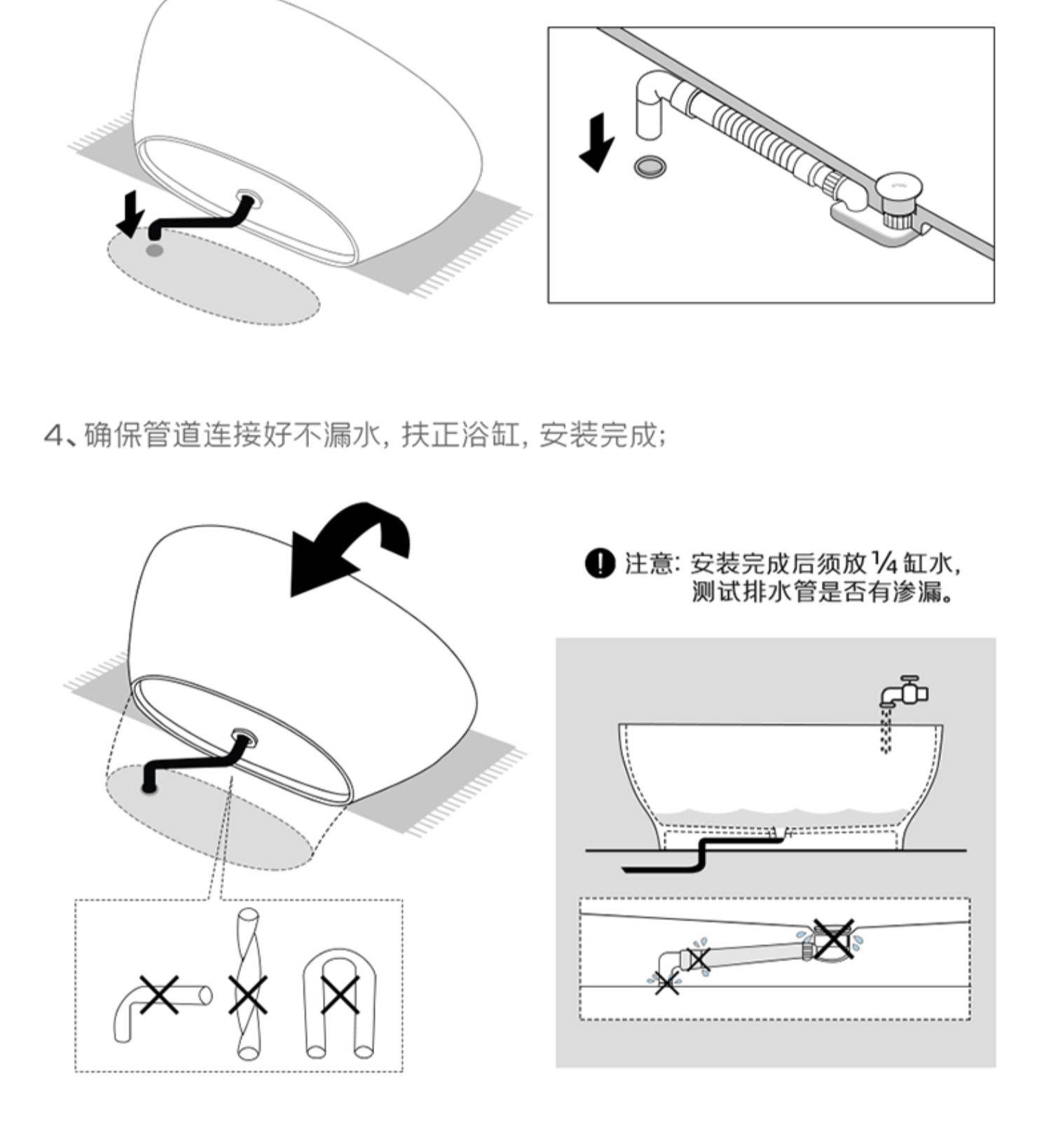 4、确保管道连接好不漏水，扶正浴缸，安装完成；

注意：安装完成后须放 $\frac{1}{4}$ 缸水，测试排水管是否有渗漏。