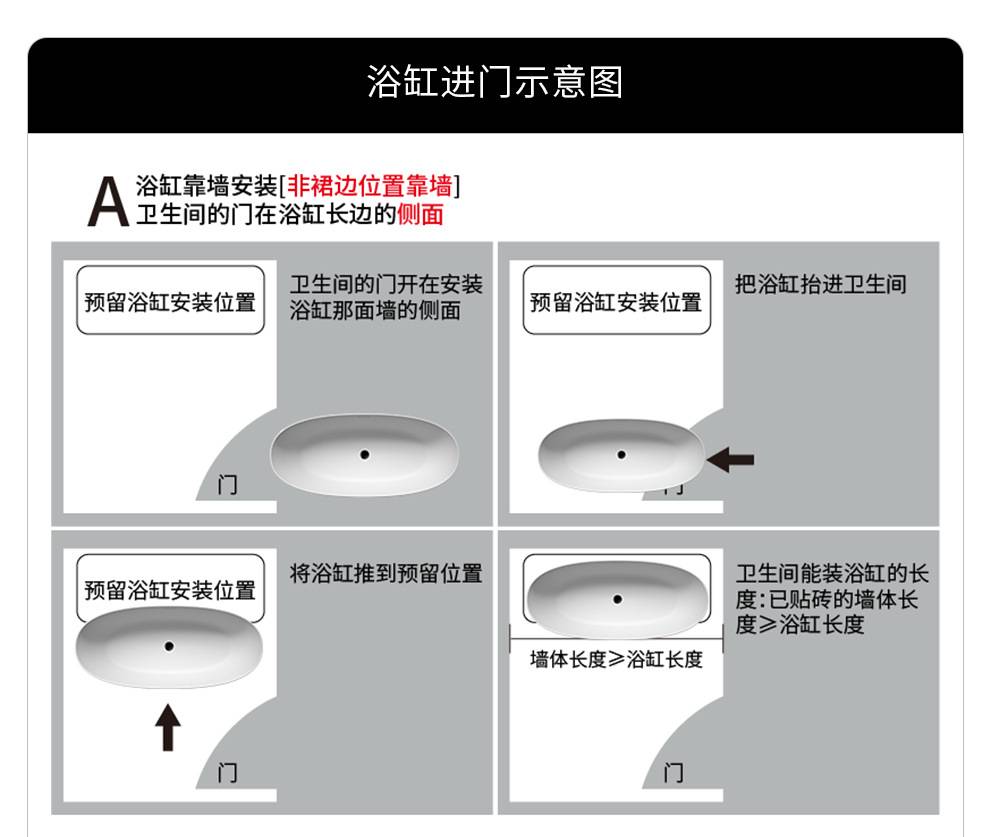 浴缸进门示意图

A 浴缸靠墙安装[非裙边位置靠墙]
卫生间的门在浴缸长边的侧面

预留浴缸安装位置

卫生间的门开在安装浴缸那面墙的侧面

门

预留浴缸安装位置

把浴缸抬进卫生间

门

预留浴缸安装位置

将浴缸推到预留位置

门

卫生间能装浴缸的长度:已贴砖的墙体长度≥浴缸长度

墙体长度≥浴缸长度

门