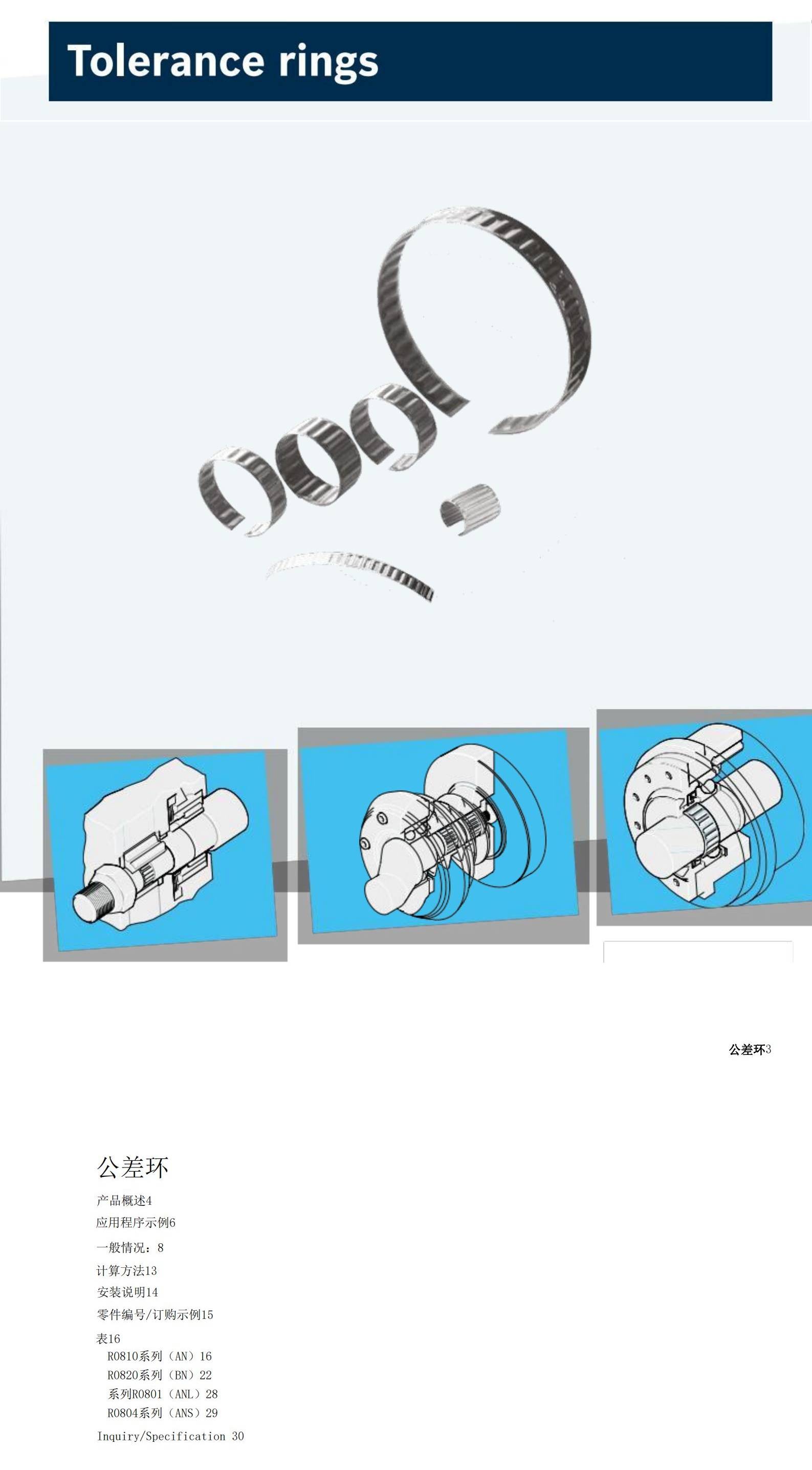 Tolerance rings

公差环3

公差环

产品概述4

应用程序示例6

一般情况：8

计算方法13

安装说明14

零件编号/订购示例15

表16

R0810系列（AN）16

R0820系列（BN）22

系列R0801（ANL）28

R0804系列（ANS）29

Inquiry/Specification 30