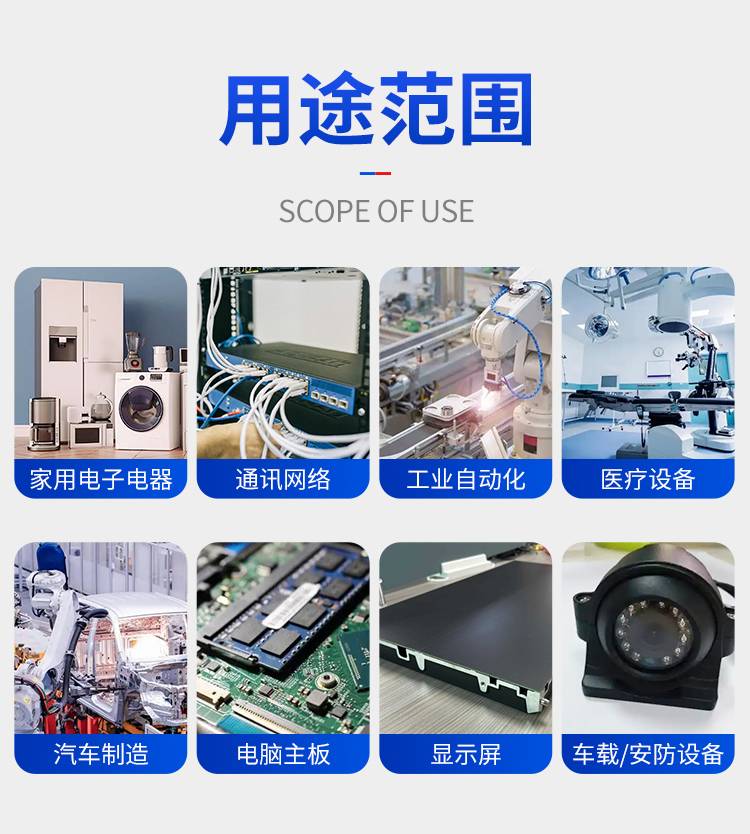 用途范围

SCOPE OF USE

家用电子电器

通讯网络

工业自动化

医疗设备

汽车制造

电脑主板

显示屏

车载/安防设备