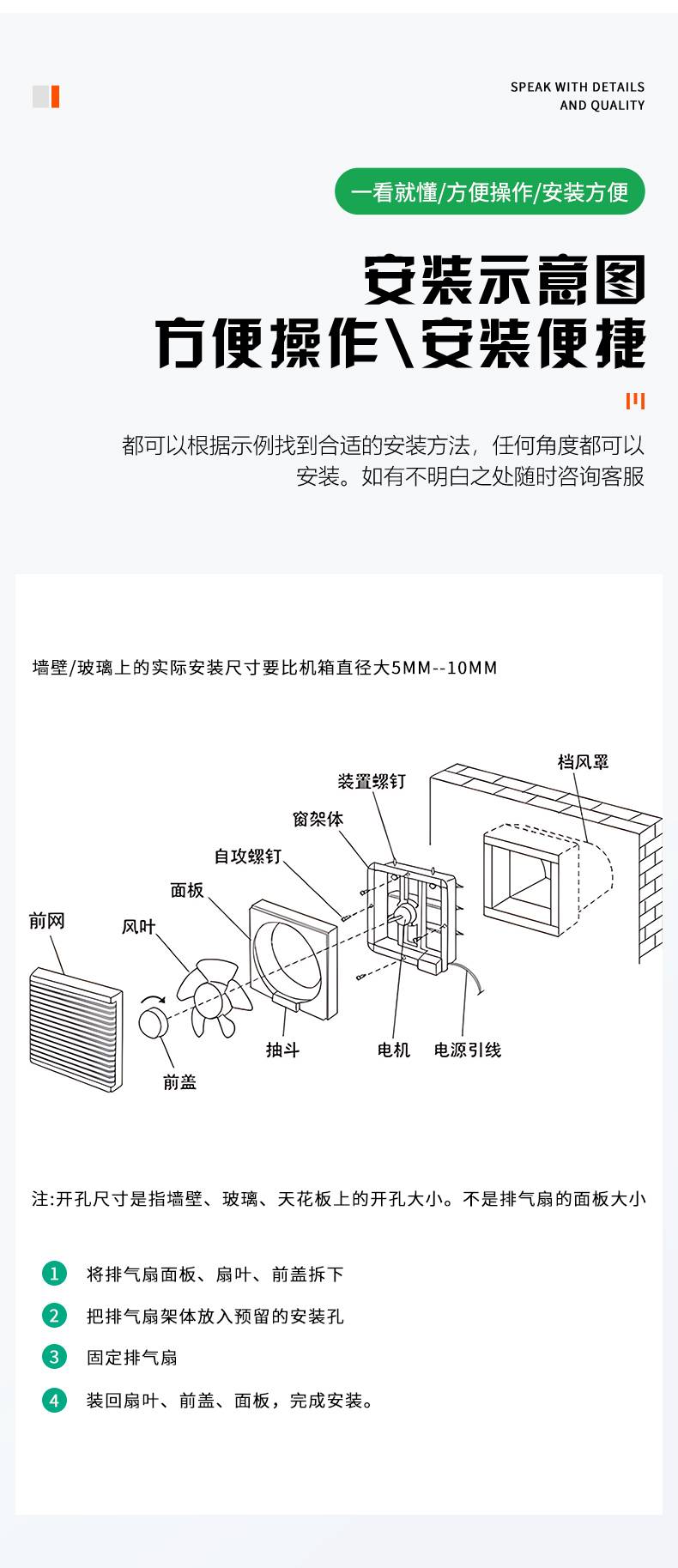 SPEAK WITH DETAILS
AND QUALITY

一看就懂/方便操作/安装方便

安装示意图
方便操作\安装便捷

都可以根据示例找到合适的安装方法，任何角度都可以安装。如有不明白之处随时咨询客服

墙壁/玻璃上的实际安装尺寸要比机箱直径大5MM--10MM

档风罩
装置螺钉
窗架体
自攻螺钉
面板
前网
风叶
抽斗
电机
电源引线
前盖

注:开孔尺寸是指墙壁、玻璃、天花板上的开孔大小。不是排气扇的面板大小

1 将排气扇面板、扇叶、前盖拆下
2 把排气扇架体放入预留的安装孔
3 固定排气扇
4 装回扇叶、前盖、面板，完成安装。