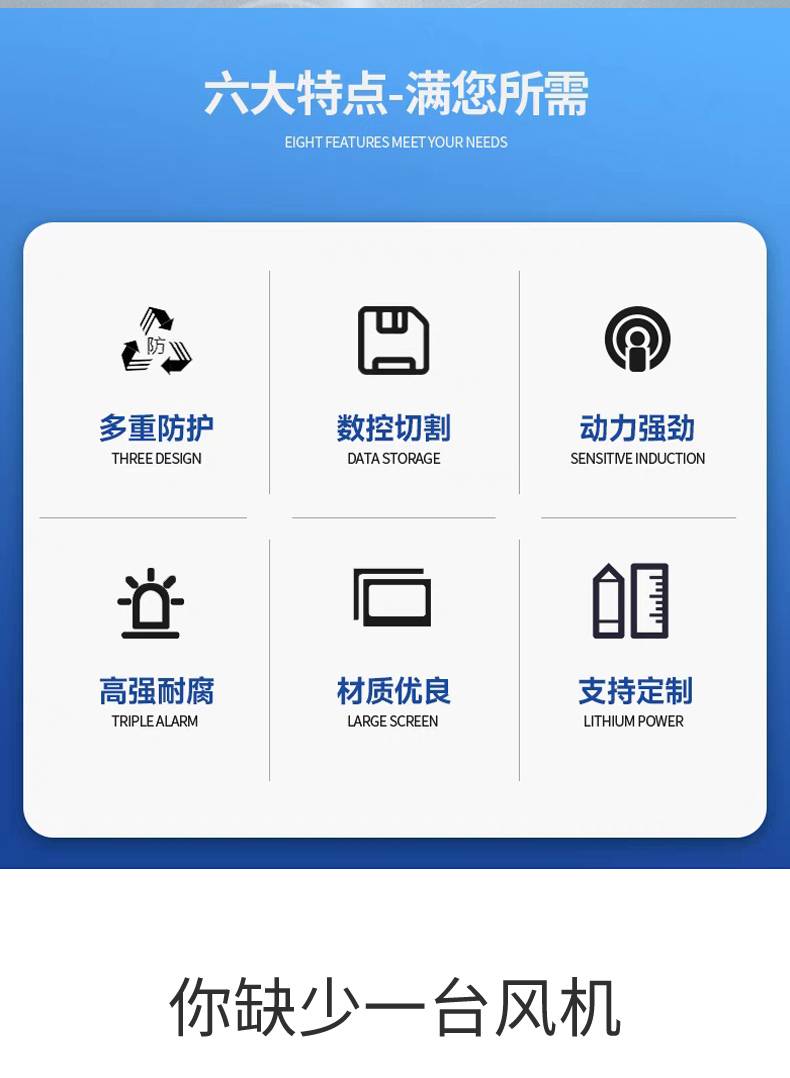 六大特点-满您所需
EIGHT FEATURES MEET YOUR NEEDS

防

多重防护
THREE DESIGN

数控切割
DATA STORAGE

动力强劲
SENSITIVE INDUCTION

高强耐腐
TRIPLE ALARM

材质优良
LARGE SCREEN

支持定制
LITHIUM POWER

你缺少一台风机