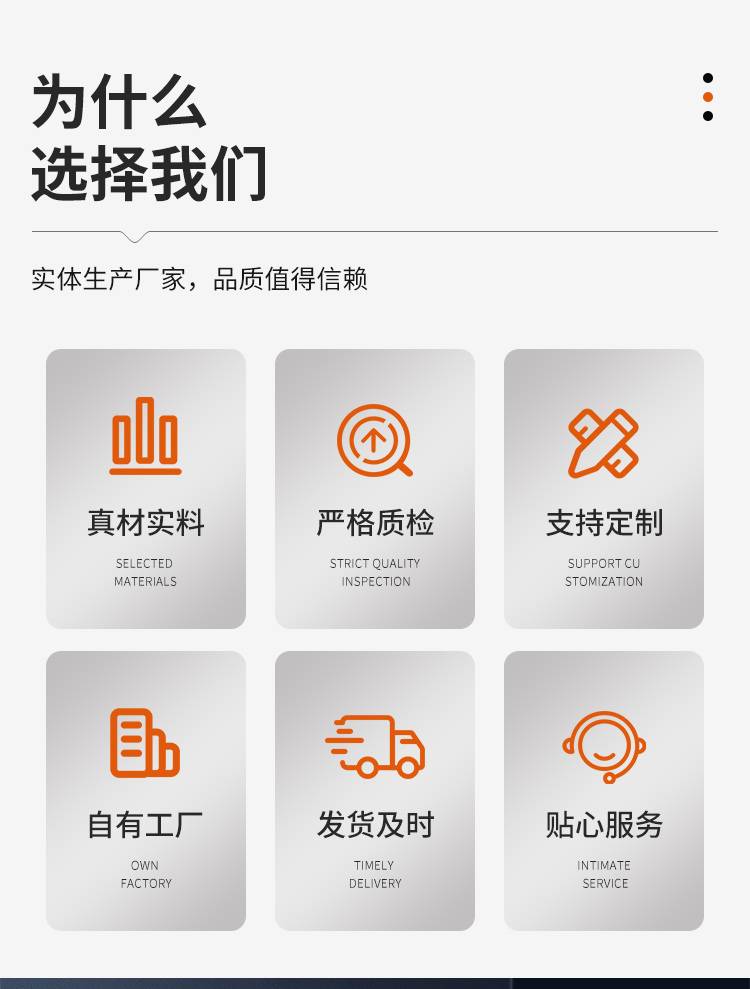 为什么
选择我们

实体生产厂家，品质值得信赖

真材实料

SELECTED
MATERIALS

严格质检

STRICT QUALITY
INSPECTION

支持定制

SUPPORT CU
STOMIZATION

自有工厂

OWN
FACTORY

发货及时

TIMELY
DELIVERY

贴心服务

INTIMATE
SERVICE