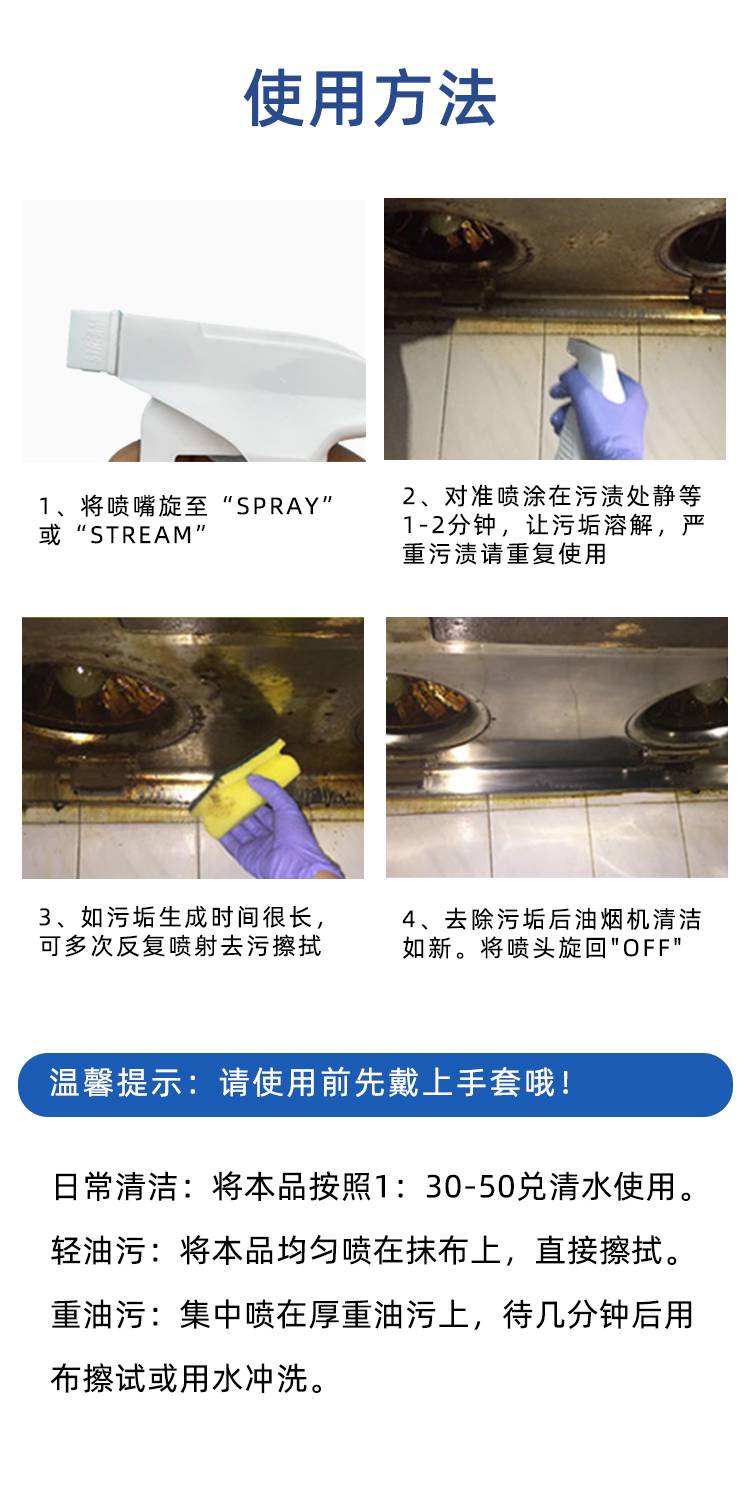 使用方法

1、将喷嘴旋至“SPRAY”或“STREAM”

2、对准喷涂在污渍处静等1-2分钟，让污垢溶解，严重污渍请重复使用

3、如污垢生成时间很长，可多次反复喷射去污擦拭

4、去除污垢后油烟机清洁如新。将喷头旋回"OFF"

温馨提示：请使用前先戴上手套哦！

日常清洁：将本品按照1：30-50兑清水使用。

轻油污：将本品均匀喷在抹布上，直接擦拭。

重油污：集中喷在厚重油污上，待几分钟后用布擦试或用水冲洗。