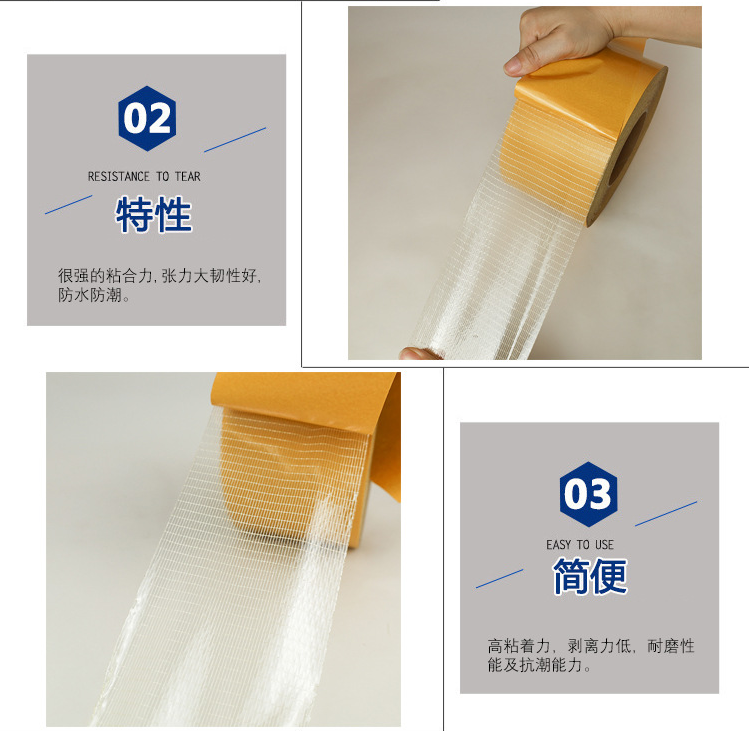 02

RESISTANCE TO TEAR

特性

很强的粘合力，张力大韧性好，防水防潮。

03

EASY TO USE

简便

高粘着力，剥离力低，耐磨性能及抗潮能力。