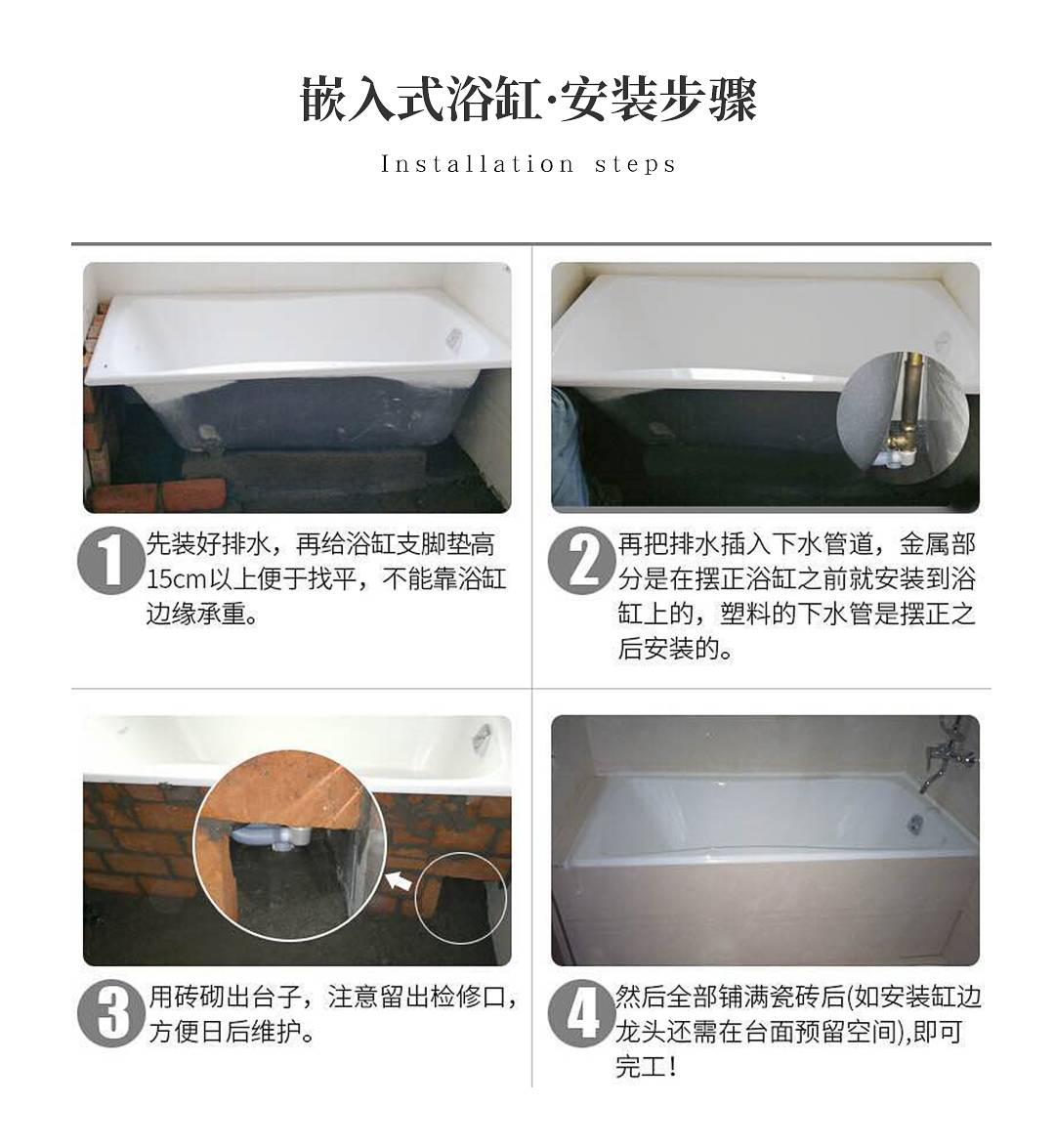 嵌入式浴缸·安装步骤

Installation steps

1 先装好排水，再给浴缸支脚垫高15cm以上便于找平，不能靠浴缸边缘承重。

2 再把排水插入下水管道，金属部分是在摆正浴缸之前就安装到浴缸上的，塑料的下水管是摆正之后安装的。

3 用砖砌出台子，注意留出检修口，方便日后维护。

4 然后全部铺满瓷砖后(如安装缸边龙头还需在台面预留空间),即可完工！