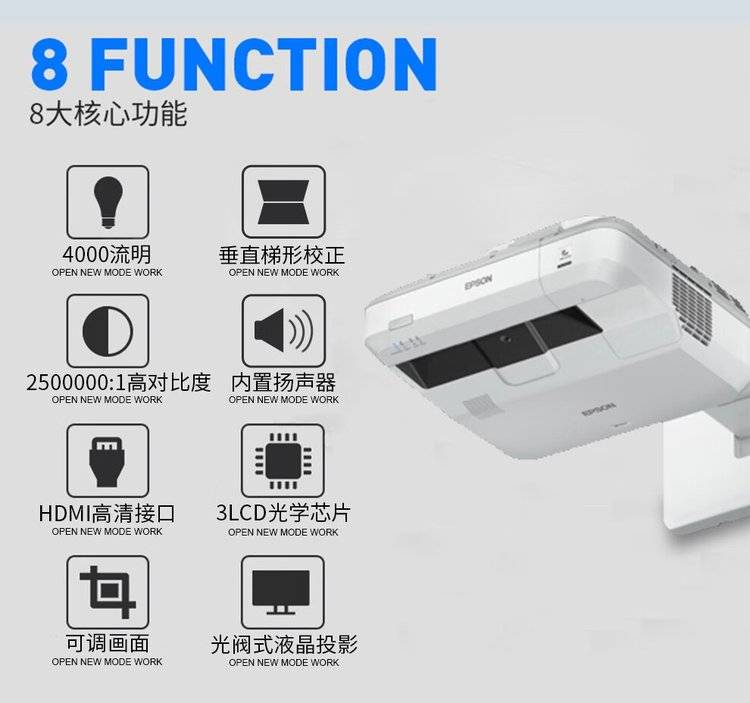 8 FUNCTION
8大核心功能

4000流明
OPEN NEW MODE WORK

垂直梯形校正
OPEN NEW MODE WORK

2500000:1高对比度
OPEN NEW MODE WORK

内置扬声器
OPEN NEW MODE WORK

HDMI高清接口
OPEN NEW MODE WORK

3LCD光学芯片
OPEN NEW MODE WORK

可调画面
OPEN NEW MODE WORK

光阀式液晶投影
OPEN NEW MODE WORK

EPSON

EPSON