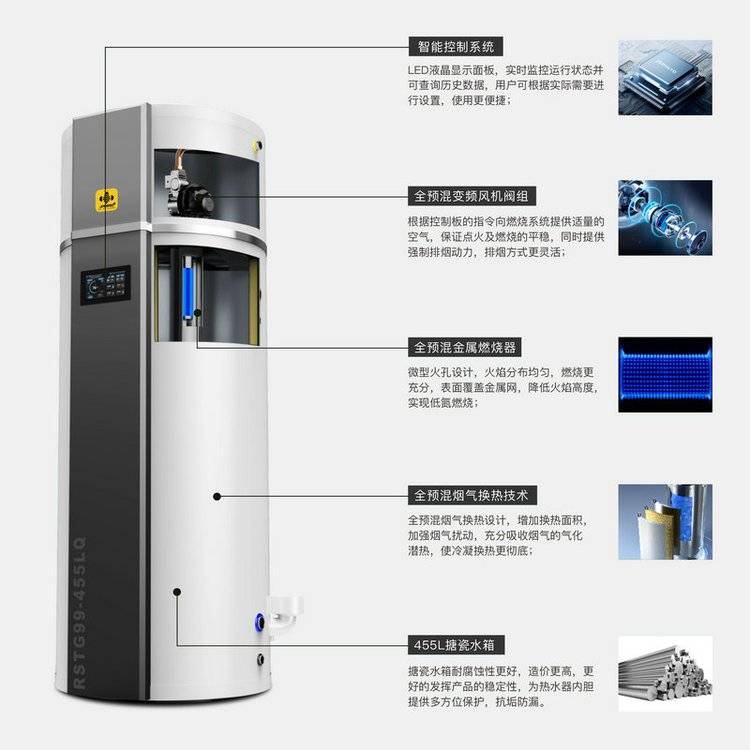 智能控制系统

LED液晶显示面板，实时监控运行状态并可查询历史数据，用户可根据实际需要进行设置，使用更便捷；

全预混变频风机阀组

根据控制板的指令向燃烧系统提供适量的空气，保证点火及燃烧的平稳，同时提供强制排烟动力，排烟方式更灵活；

全预混金属燃烧器

微型火孔设计，火焰分布均匀，燃烧更充分，表面覆盖金属网，降低火焰高度，实现低氮燃烧；

全预混烟气换热技术

全预混烟气换热设计，增加换热面积，加强烟气扰动，充分吸收烟气的气化潜热，使冷凝换热更彻底；

455L搪瓷水箱

搪瓷水箱耐腐蚀性更好，造价更高，更好的发挥产品的稳定性，为热水器内胆提供多方位保护，抗垢防漏。

RSTG99-455LQ