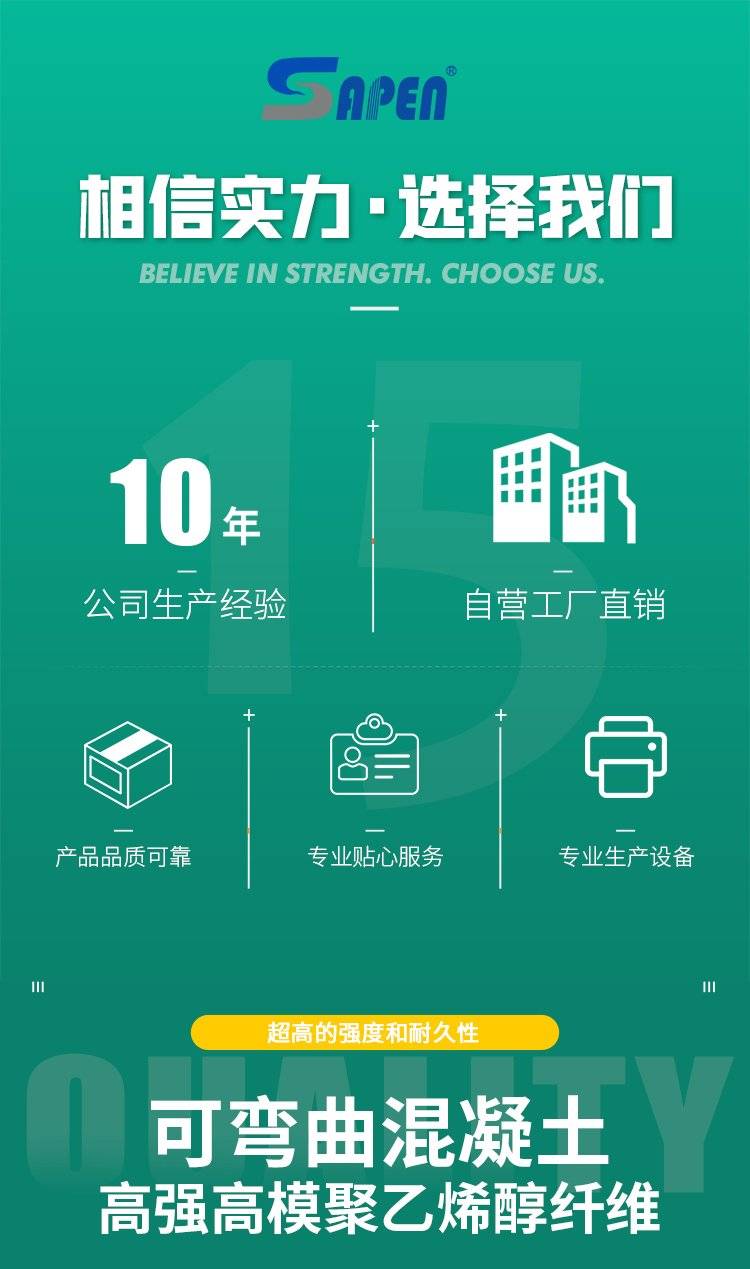 SAPEN®

相信实力·选择我们

BELIEVE IN STRENGTH. CHOOSE US.

10年

公司生产经验

自营工厂直销

产品品质可靠

专业贴心服务

专业生产设备

超高的强度和耐久性

可弯曲混凝土

高强高模聚乙烯醇纤维

15

QUALITY