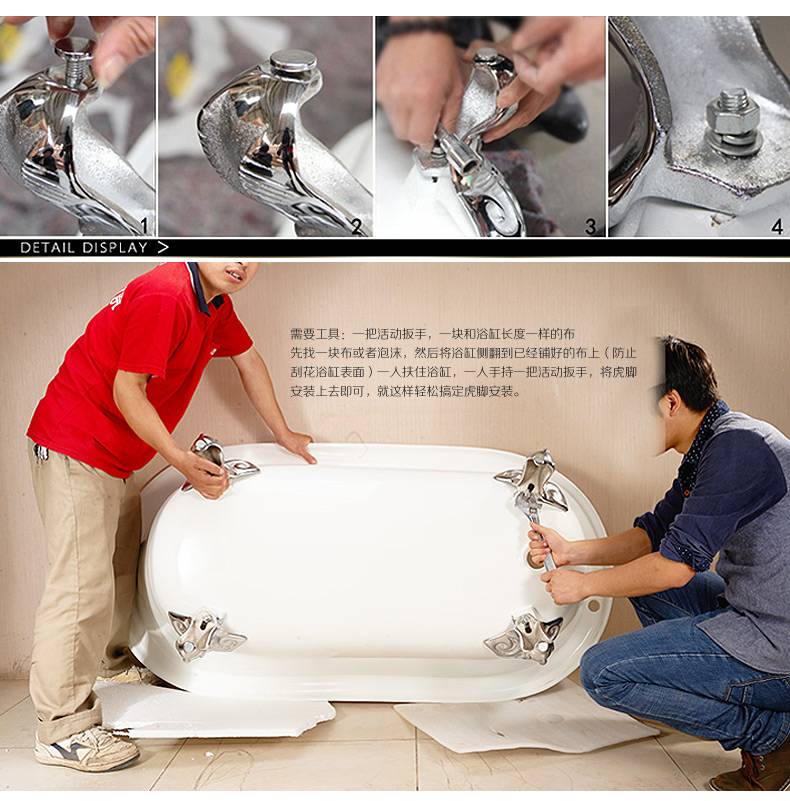 1

2

3

4

DETAIL DISPLAY >

需要工具：一把活动扳手，一块和浴缸长度一样的布
先找一块布或者泡沫，然后将浴缸侧翻到已经铺好的布上（防止刮花浴缸表面）一人扶住浴缸，一人手持一把活动扳手，将虎脚安装上去即可，就这样轻松搞定虎脚安装。