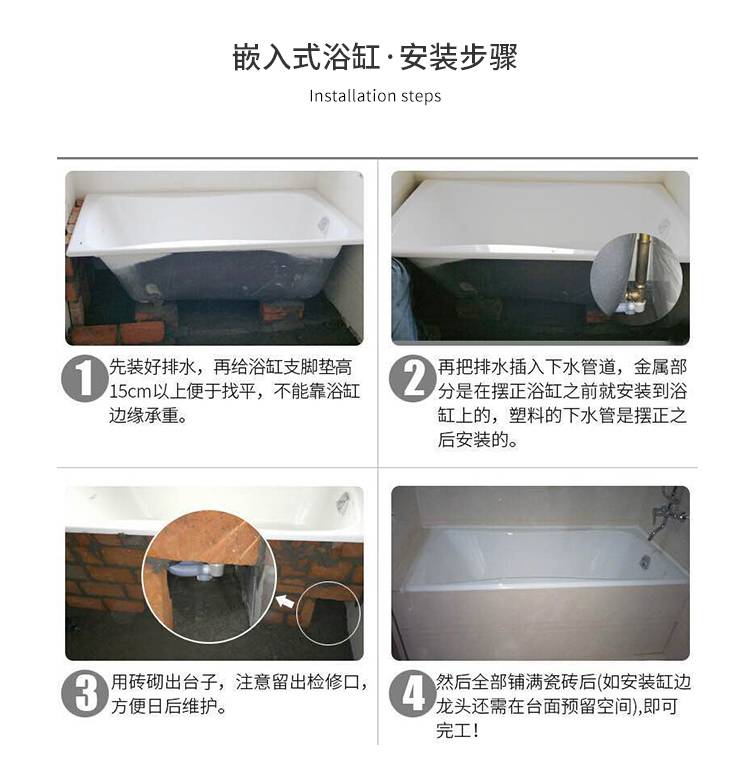 嵌入式浴缸·安装步骤

Installation steps

1 先装好排水，再给浴缸支脚垫高15cm以上便于找平，不能靠浴缸边缘承重。

2 再把排水插入下水管道，金属部分是在摆正浴缸之前就安装到浴缸上的，塑料的下水管是摆正之后安装的。

3 用砖砌出台子，注意留出检修口，方便日后维护。

4 然后全部铺满瓷砖后(如安装缸边龙头还需在台面预留空间),即可完工！